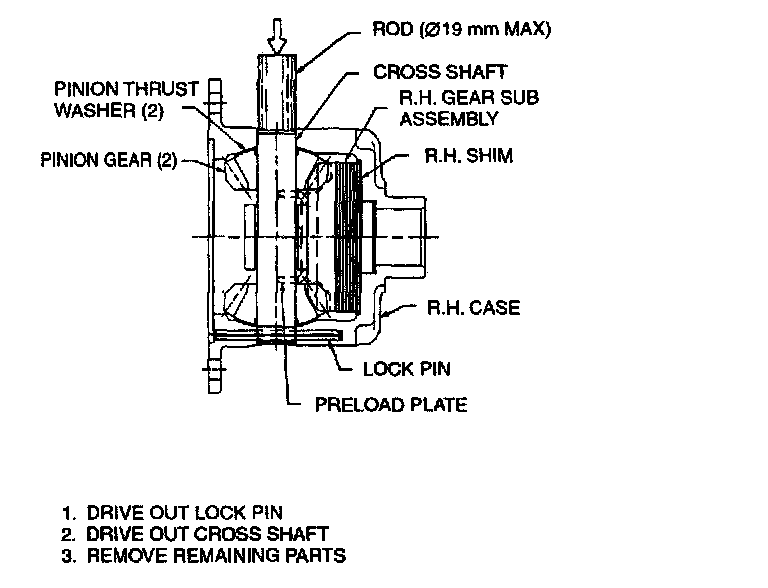 ROD (Ø19 mm MAX)
CROSS SHAFT
PINION THRUST WASHER (2)
R.H. GEAR SUB ASSEMBLY
PINION GEAR (2)
R.H. SHIM
R.H. CASE
LOCK PIN
PRELOAD PLATE

1. DRIVE OUT LOCK PIN
2. DRIVE OUT CROSS SHAFT
3. REMOVE REMAINING PARTS