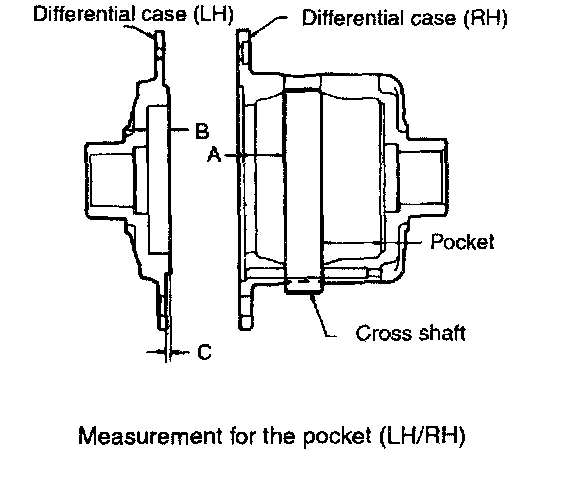 Differential case (LH)
Differential case (RH)
B
A
Pocket
Cross shaft
C

Measurement for the pocket (LH/RH)