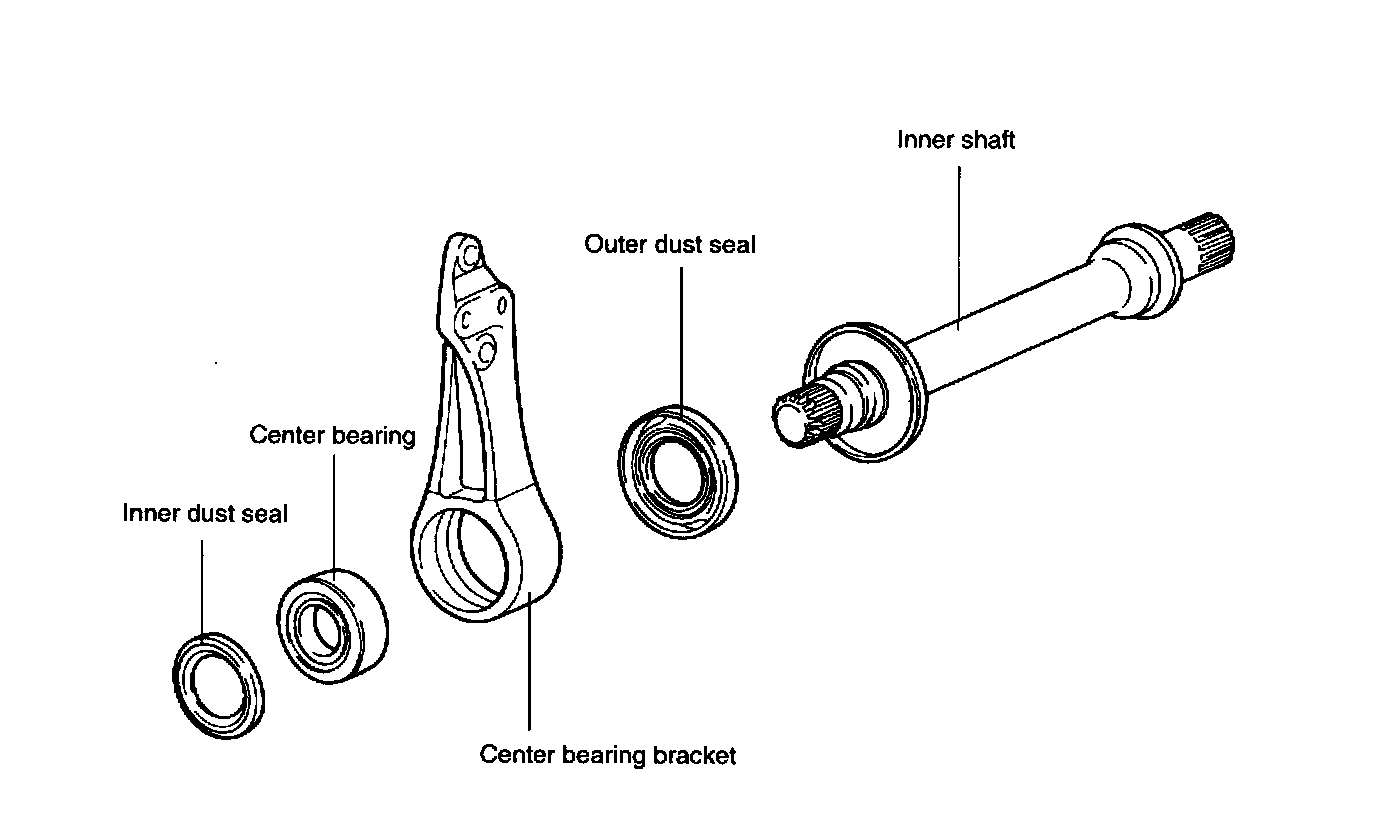 Inner shaft

Outer dust seal

Center bearing

Inner dust seal

Center bearing bracket