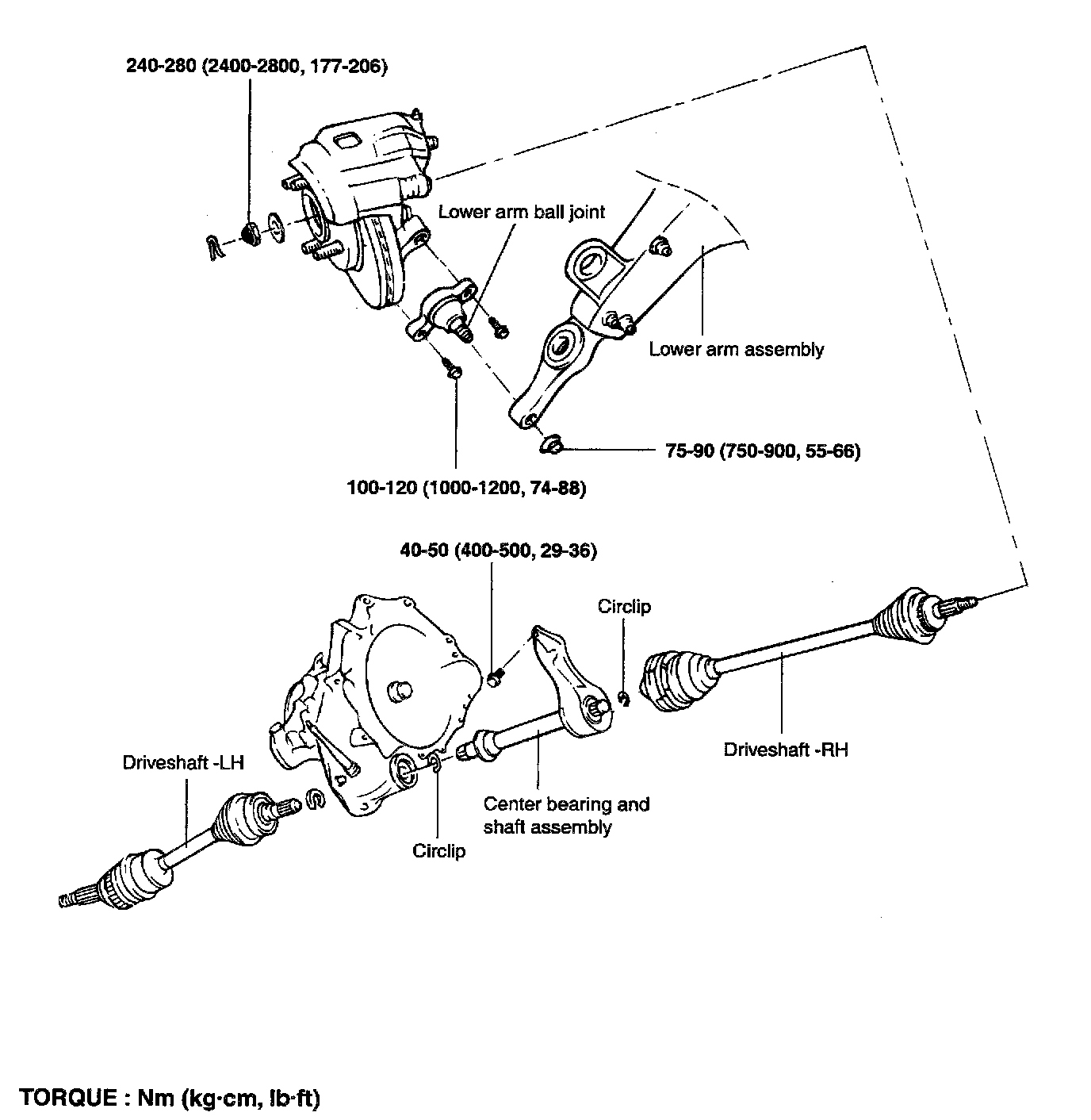 240-280 (2400-2800, 177-206)

Lower arm ball joint

Lower arm assembly

75-90 (750-900, 55-66)

100-120 (1000-1200, 74-88)

40-50 (400-500, 29-36)

Circlip

Driveshaft -RH

Driveshaft -LH

Center bearing and shaft assembly

Circlip

TORQUE : Nm (kg·cm, lb·ft)