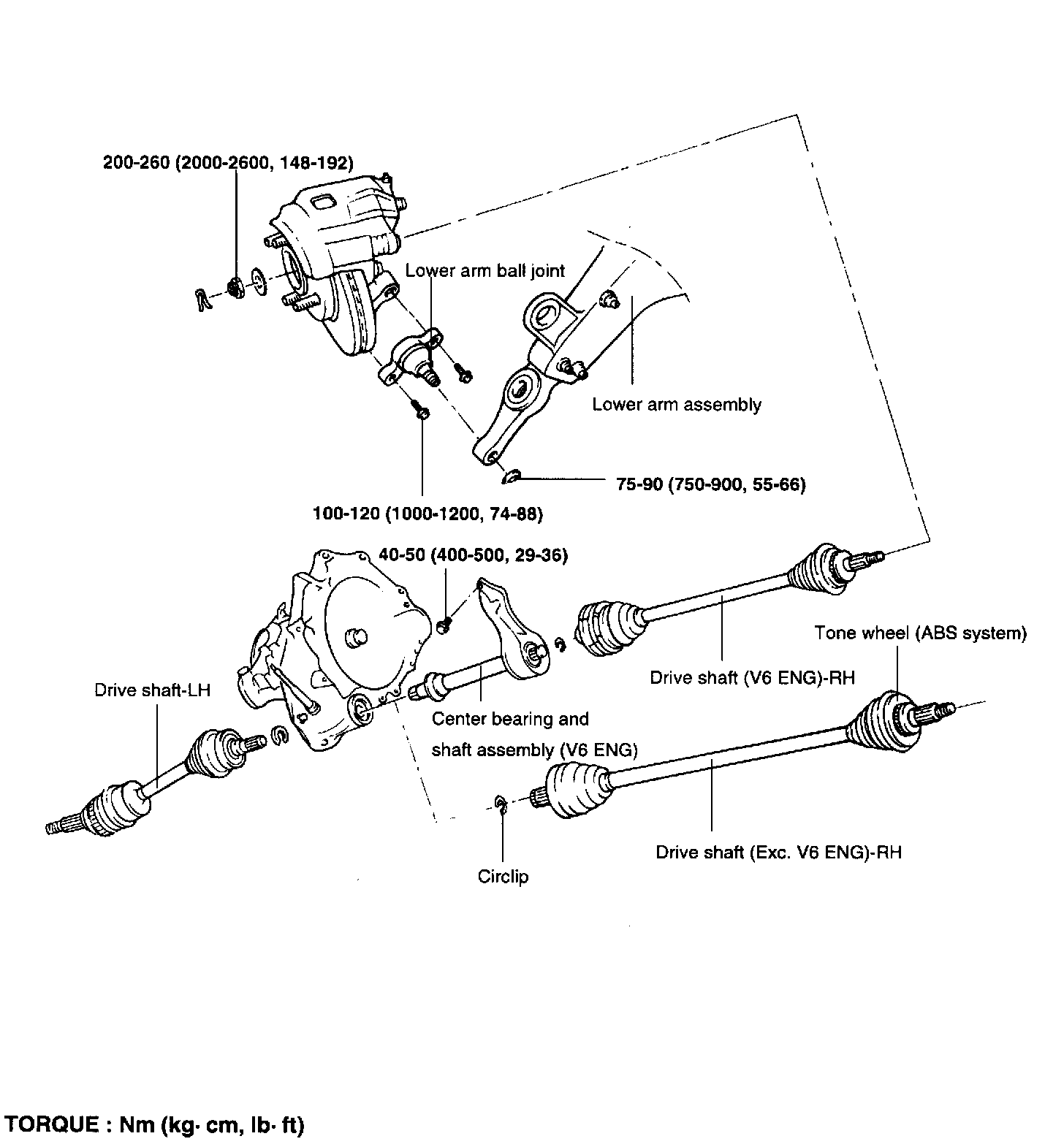 200-260 (2000-2600, 148-192)

Lower arm ball joint

Lower arm assembly

75-90 (750-900, 55-66)

100-120 (1000-1200, 74-88)

40-50 (400-500, 29-36)

Tone wheel (ABS system)

Drive shaft (V6 ENG)-RH

Drive shaft-LH

Center bearing and shaft assembly (V6 ENG)

Drive shaft (Exc. V6 ENG)-RH

Circlip

TORQUE : Nm (kg· cm, lb· ft)