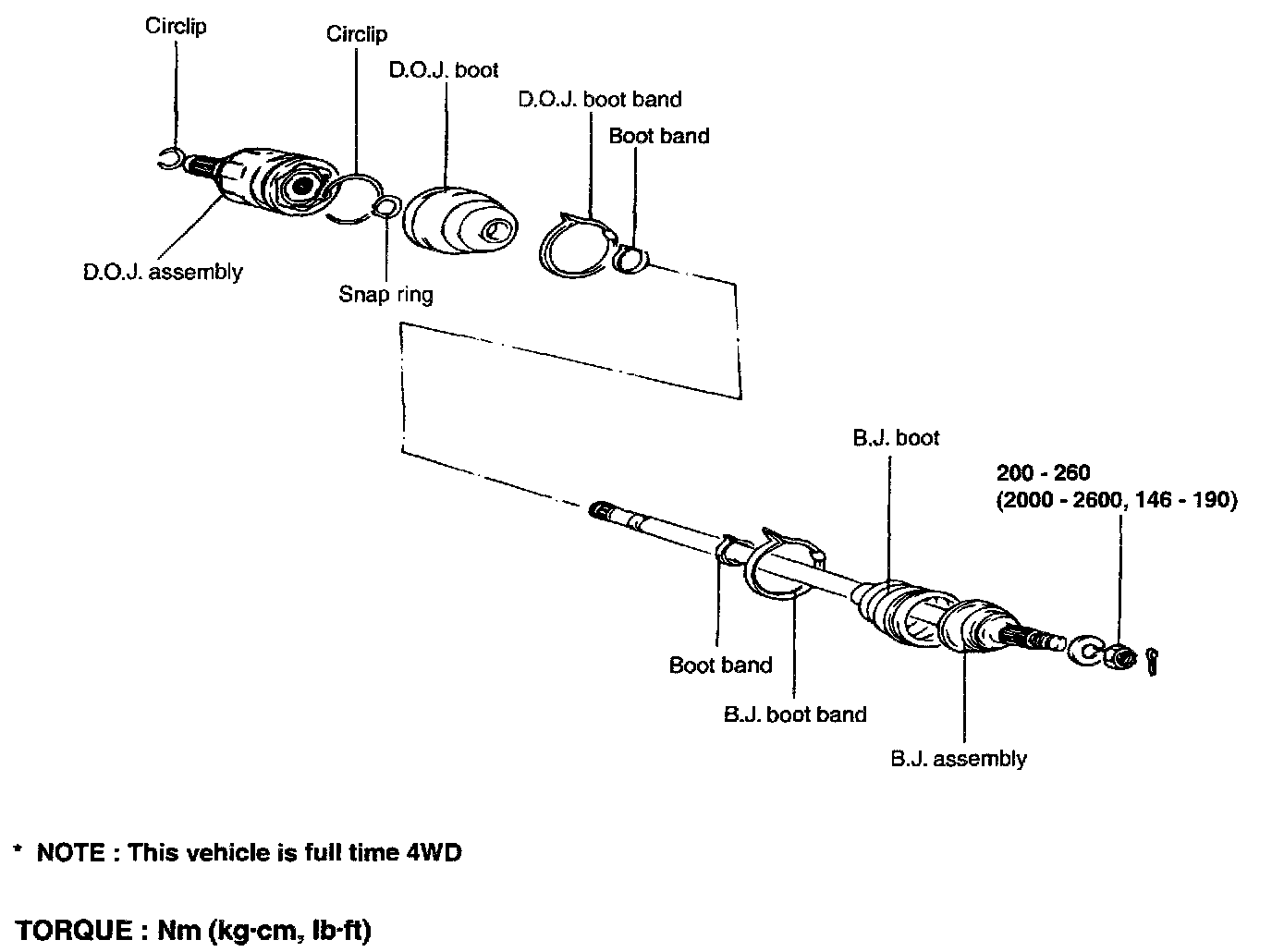 Circlip

Circlip

D.O.J. boot

D.O.J. boot band

Boot band

D.O.J. assembly

Snap ring

B.J. boot

200 - 260
(2000 - 2600, 146 - 190)

Boot band

B.J. boot band

B.J. assembly

* NOTE : This vehicle is full time 4WD

TORQUE : Nm (kg·cm, lb·ft)