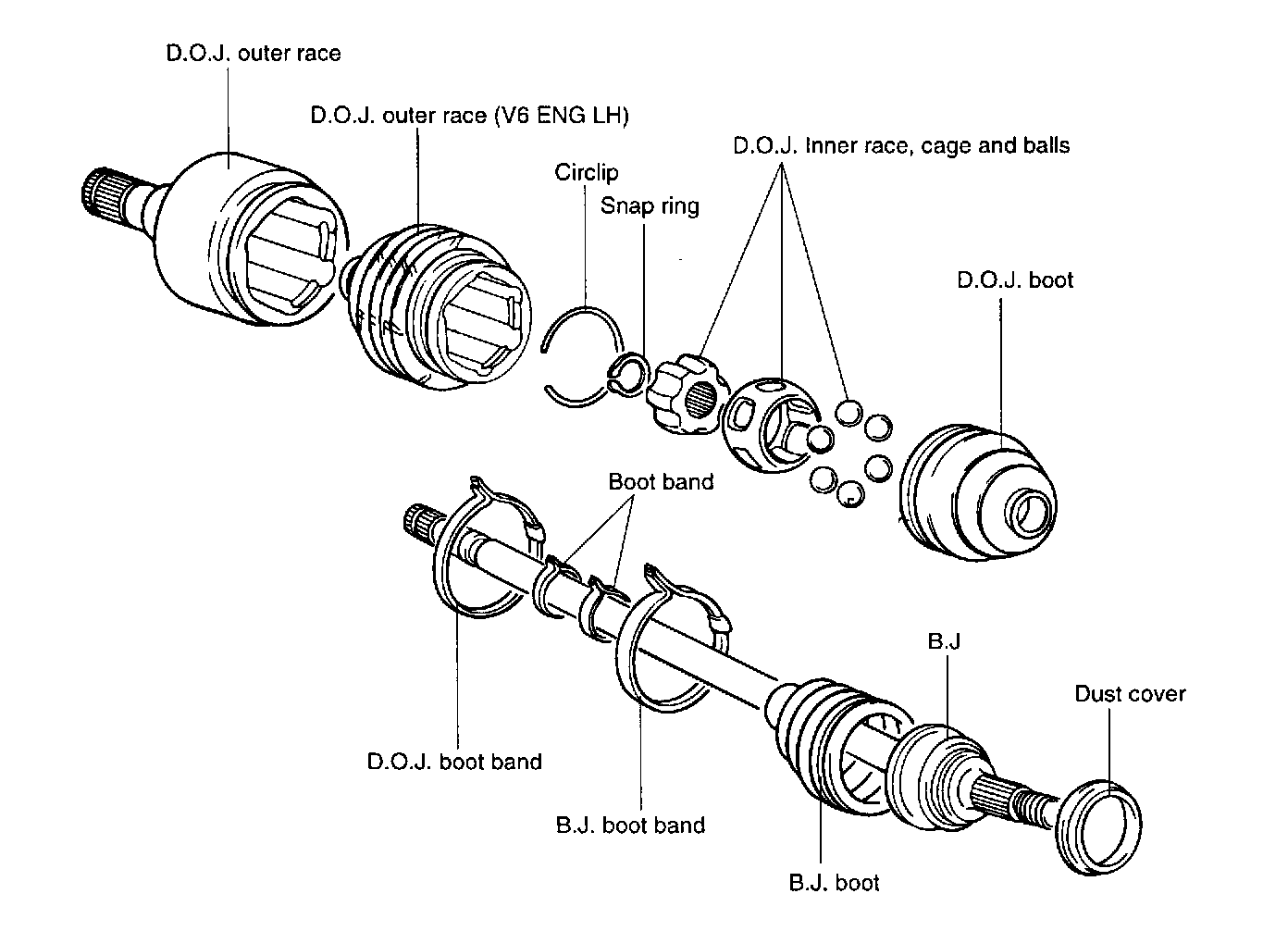 D.O.J. outer race

D.O.J. outer race (V6 ENG LH)

Circlip

Snap ring

D.O.J. Inner race, cage and balls

D.O.J. boot

Boot band

B.J

Dust cover

D.O.J. boot band

B.J. boot band

B.J. boot