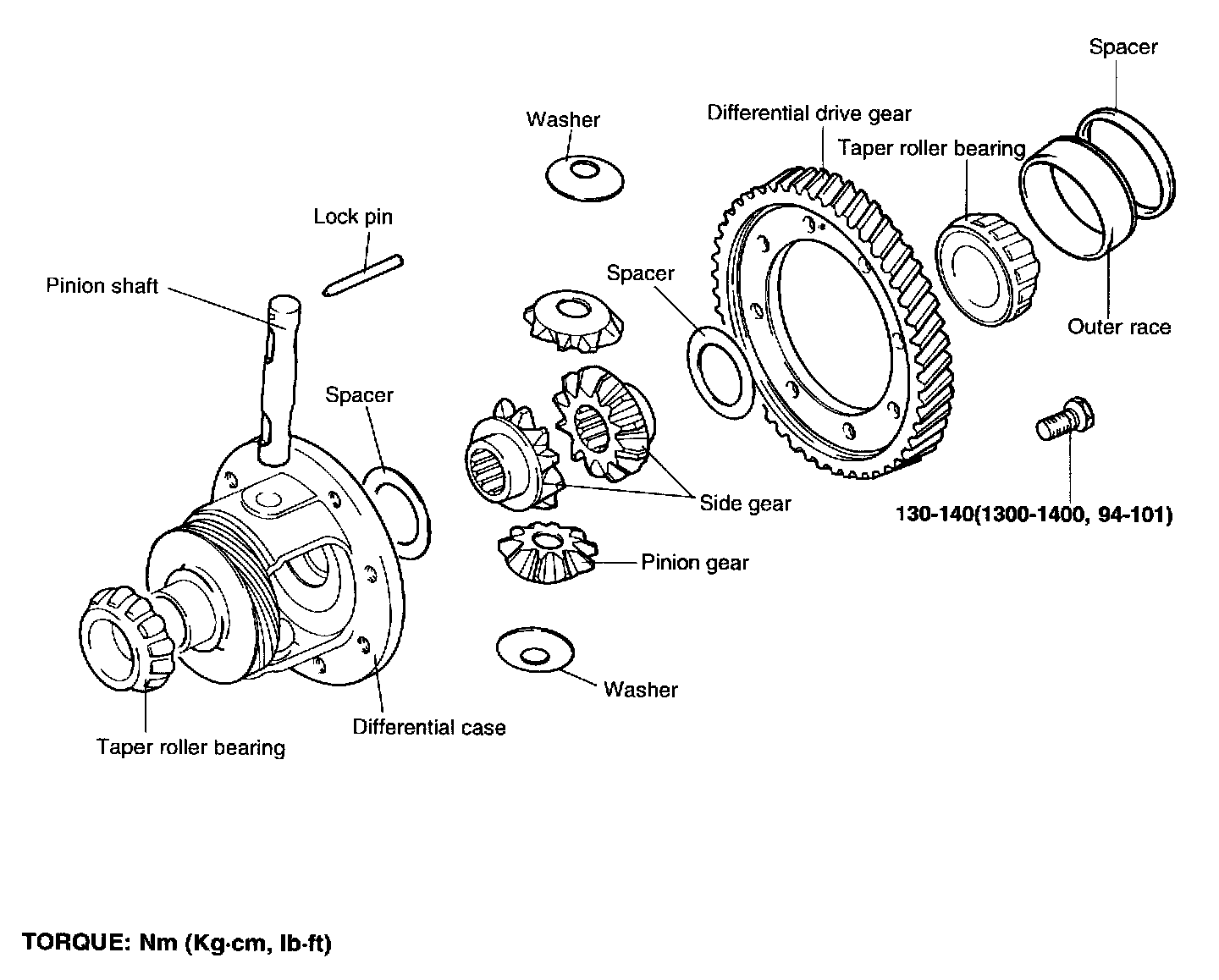 Spacer

Washer

Differential drive gear

Taper roller bearing

Lock pin

Pinion shaft

Spacer

Outer race

Spacer

Side gear

130-140(1300-1400, 94-101)

Pinion gear

Washer

Differential case

Taper roller bearing

TORQUE: Nm (Kg·cm, lb·ft)