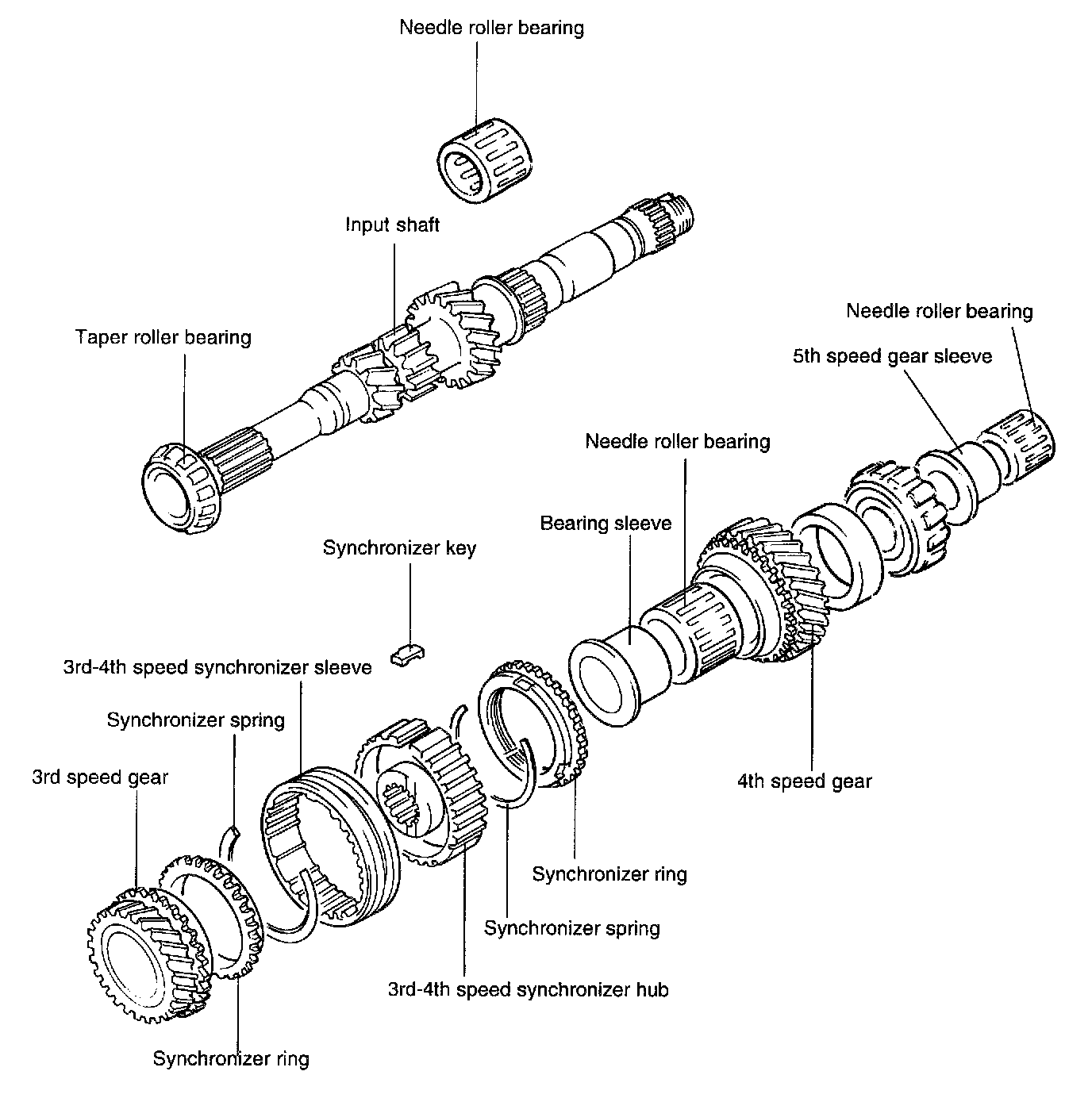 Needle roller bearing

Input shaft

Taper roller bearing

Needle roller bearing

5th speed gear sleeve

Needle roller bearing

Bearing sleeve

Synchronizer key

3rd-4th speed synchronizer sleeve

Synchronizer spring

3rd speed gear

4th speed gear

Synchronizer ring

Synchronizer spring

3rd-4th speed synchronizer hub

Synchronizer ring