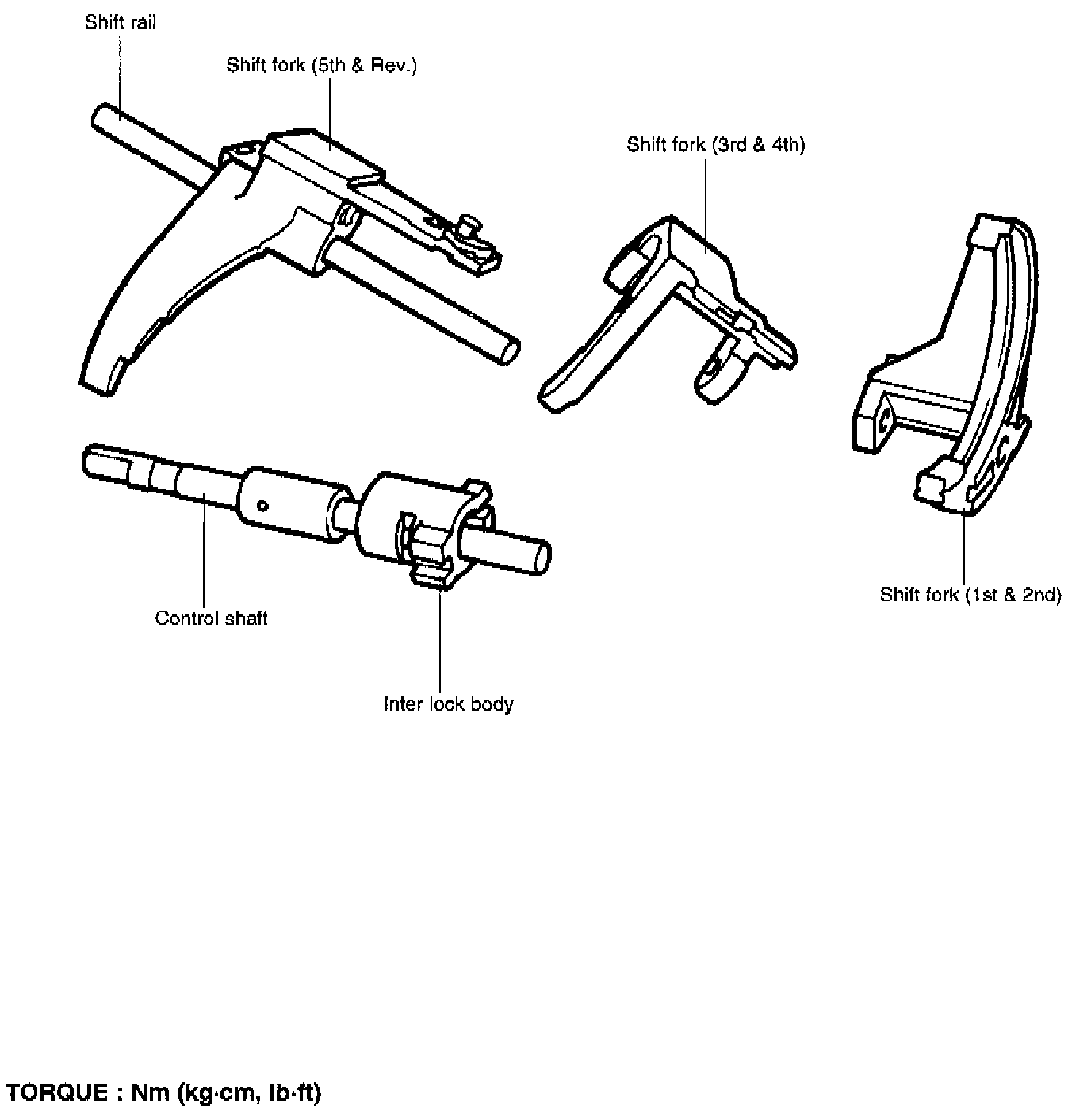 Shift rail

Shift fork (5th & Rev.)

Shift fork (3rd & 4th)

Control shaft

Inter lock body

Shift fork (1st & 2nd)

TORQUE : Nm (kg·cm, lb·ft)