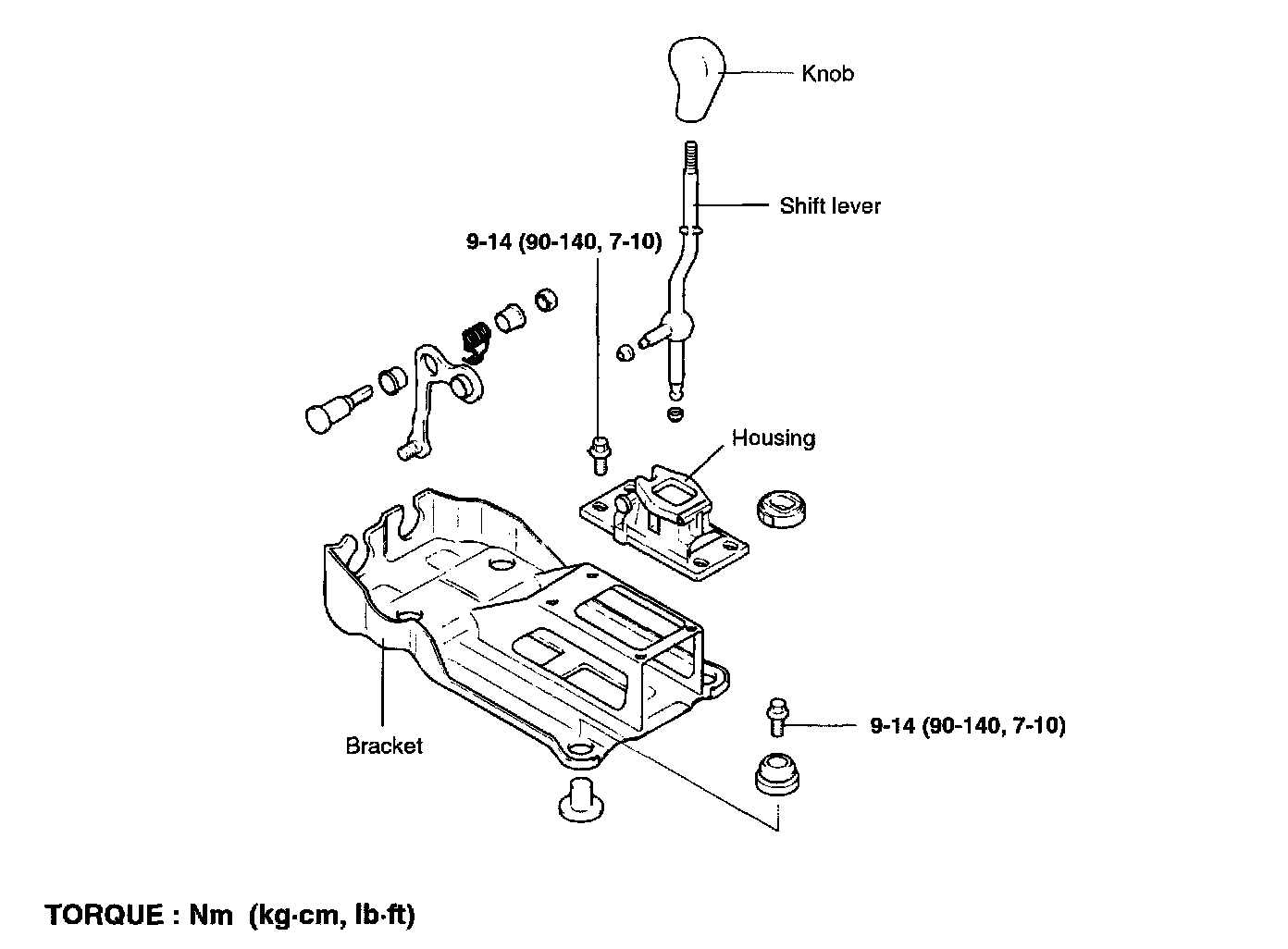 Knob

Shift lever

9-14 (90-140, 7-10)

Housing

Bracket

9-14 (90-140, 7-10)

TORQUE : Nm (kg·cm, lb·ft)