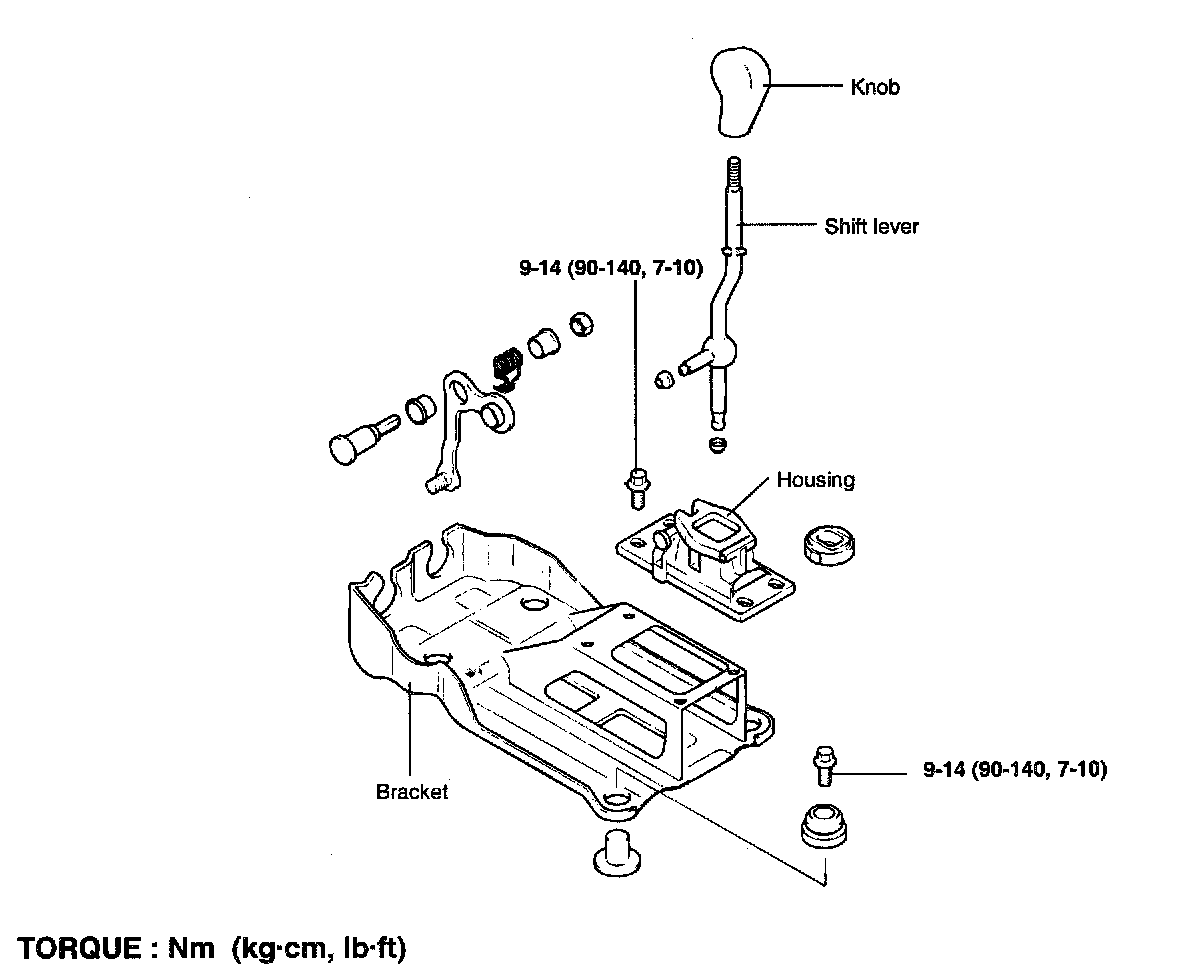 Knob

Shift lever

9-14 (90-140, 7-10)

Housing

Bracket

9-14 (90-140, 7-10)

TORQUE : Nm (kg·cm, lb·ft)