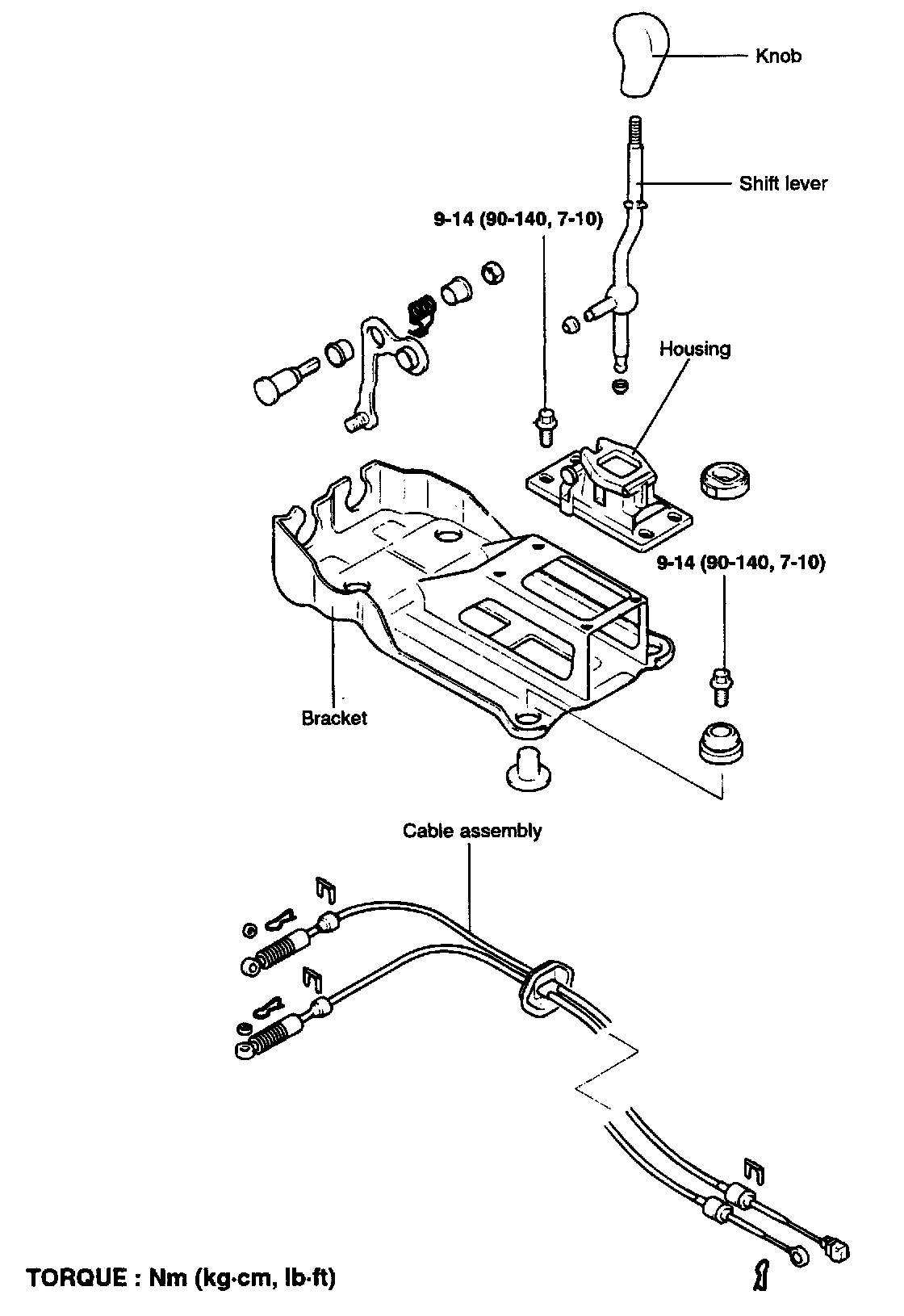 Knob

Shift lever

9-14 (90-140, 7-10)

Housing

9-14 (90-140, 7-10)

Bracket

Cable assembly

TORQUE : Nm (kg·cm, lb·ft)