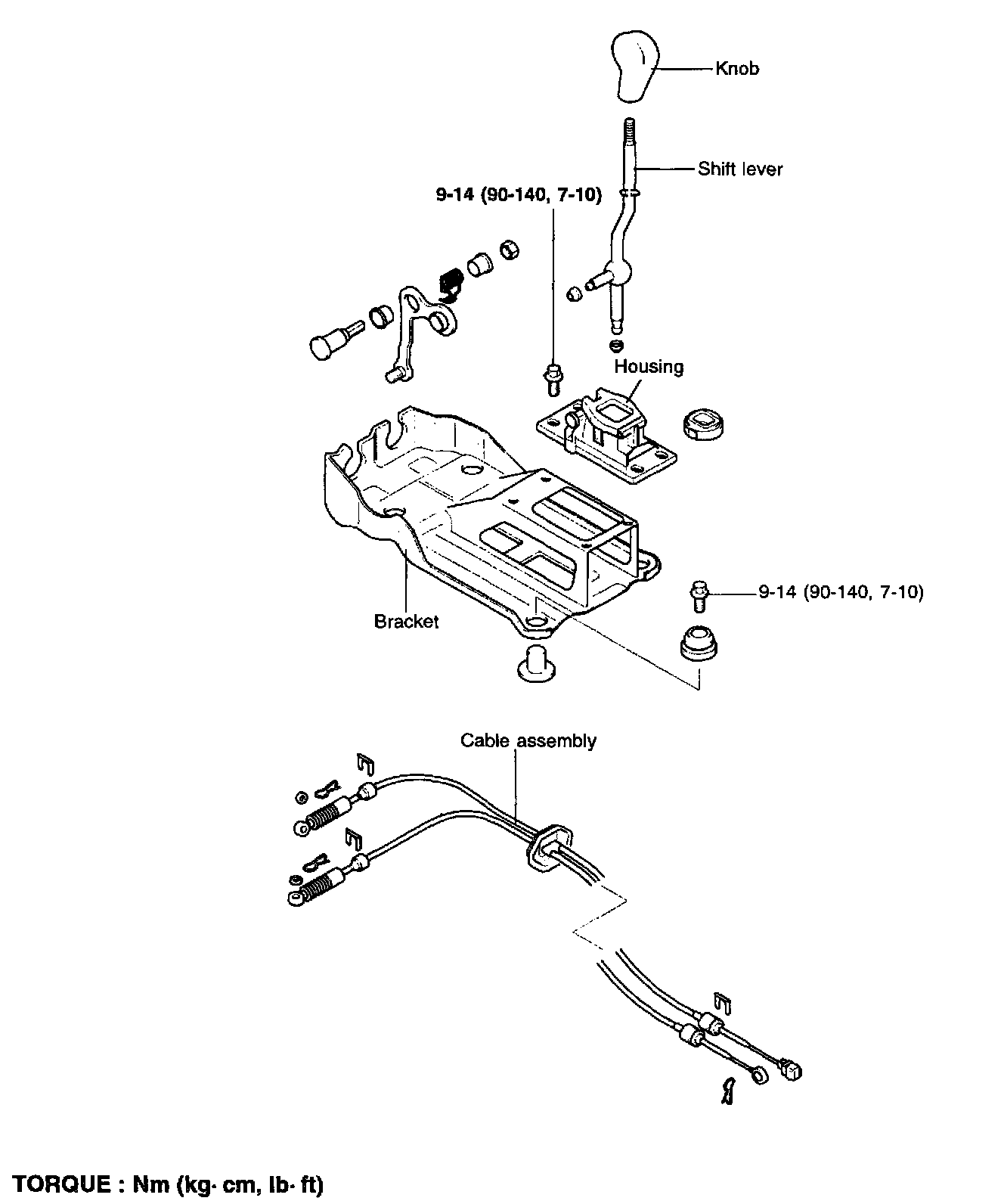 Knob

Shift lever

9-14 (90-140, 7-10)

Housing

Bracket

9-14 (90-140, 7-10)

Cable assembly

TORQUE : Nm (kg· cm, lb· ft)