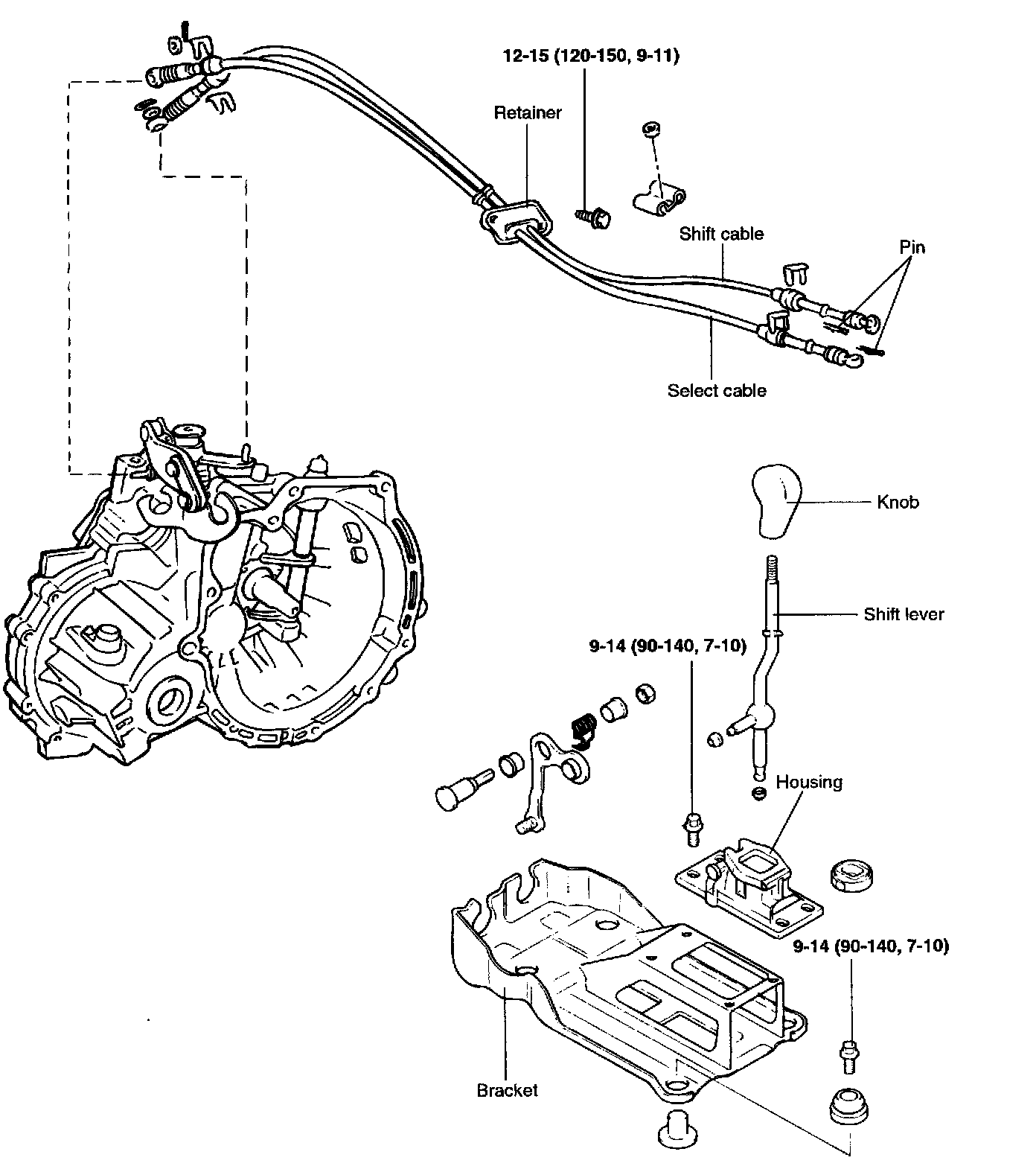 12-15 (120-150, 9-11)

Retainer

Shift cable

Pin

Select cable

Knob

Shift lever

9-14 (90-140, 7-10)

Housing

9-14 (90-140, 7-10)

Bracket