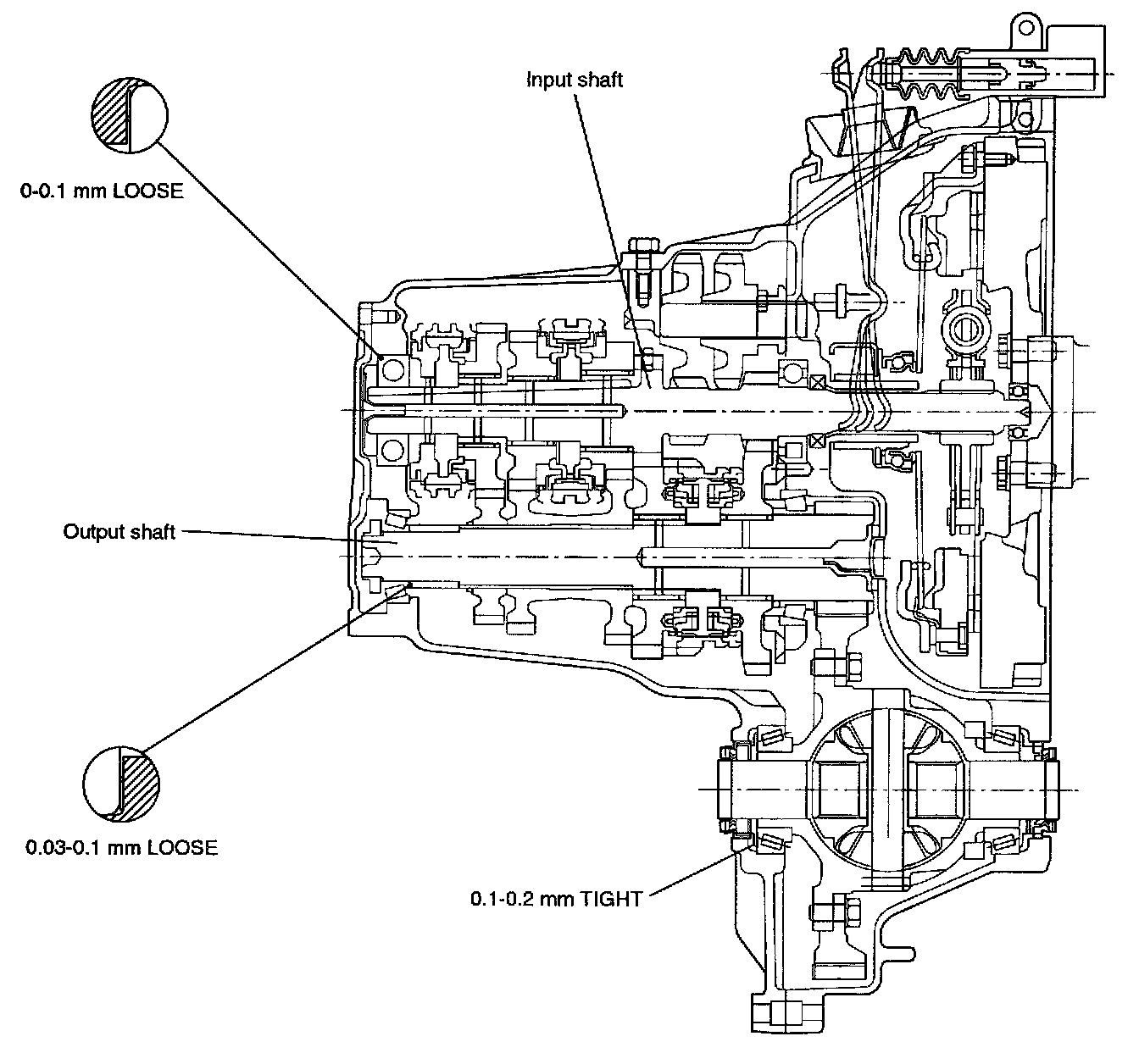 Input shaft

0-0.1 mm LOOSE

Output shaft

0.03-0.1 mm LOOSE

0.1-0.2 mm TIGHT