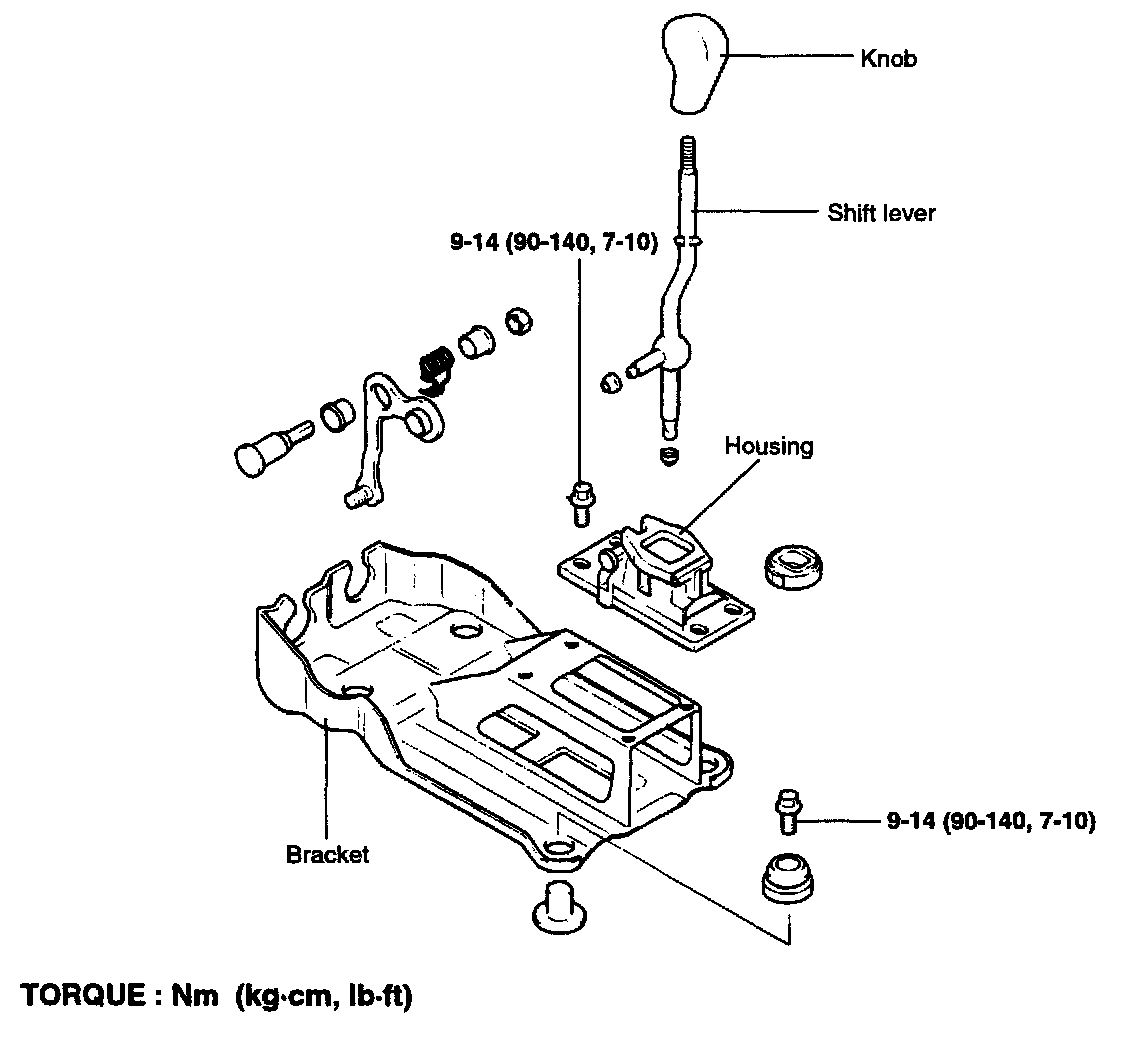 Knob

Shift lever

9-14 (90-140, 7-10)

Housing

9-14 (90-140, 7-10)

Bracket

TORQUE : Nm (kg·cm, lb·ft)