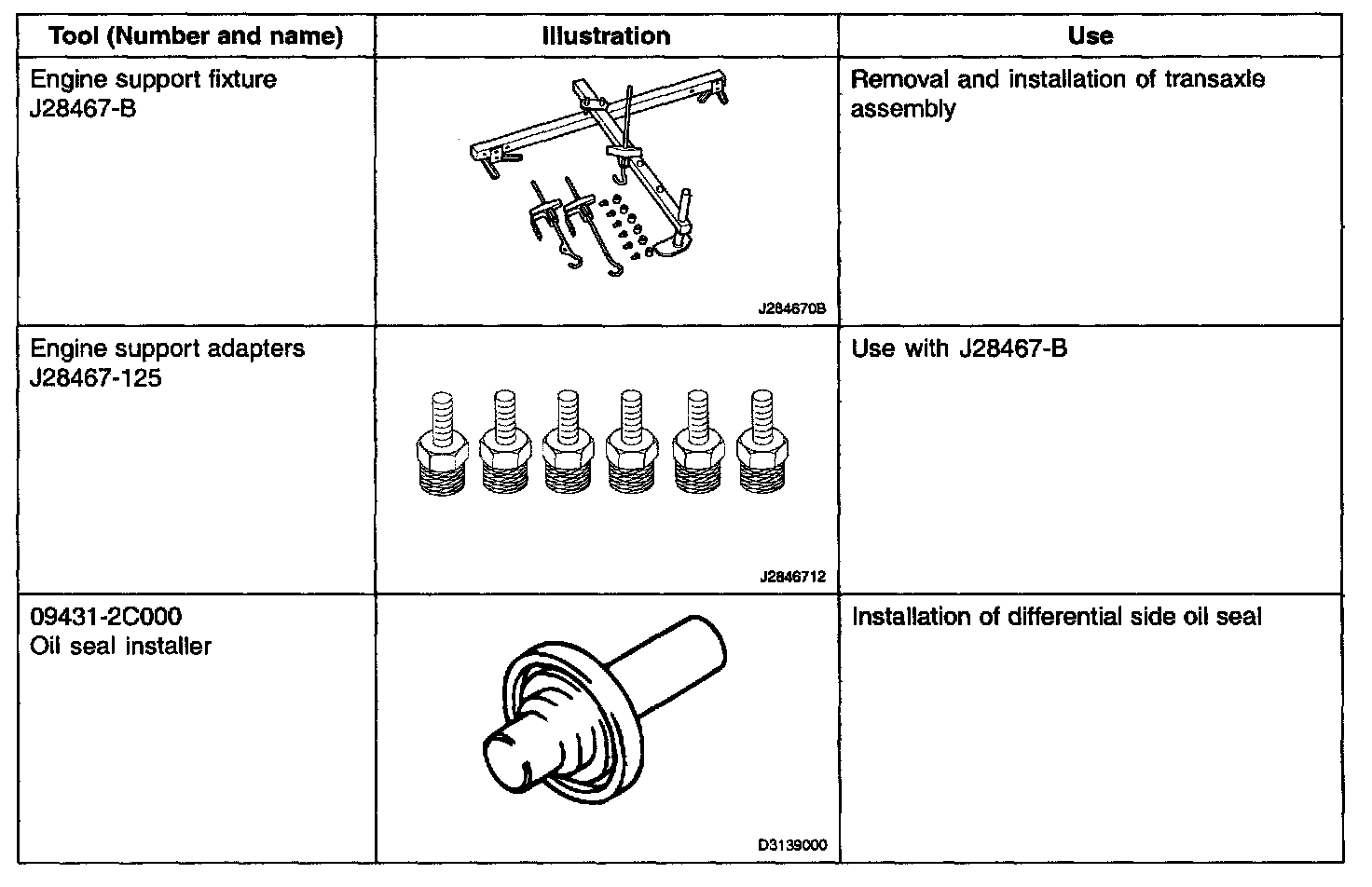 | Tool (Number and name) | Illustration | Use |
|---|---|---|
| Engine support fixture J28467-B | J284670B | Removal and installation of transaxle assembly |
| Engine support adapters J28467-125 | J2846712 | Use with J28467-B |
| 09431-2C000 Oil seal installer | D3139000 | Installation of differential side oil seal |