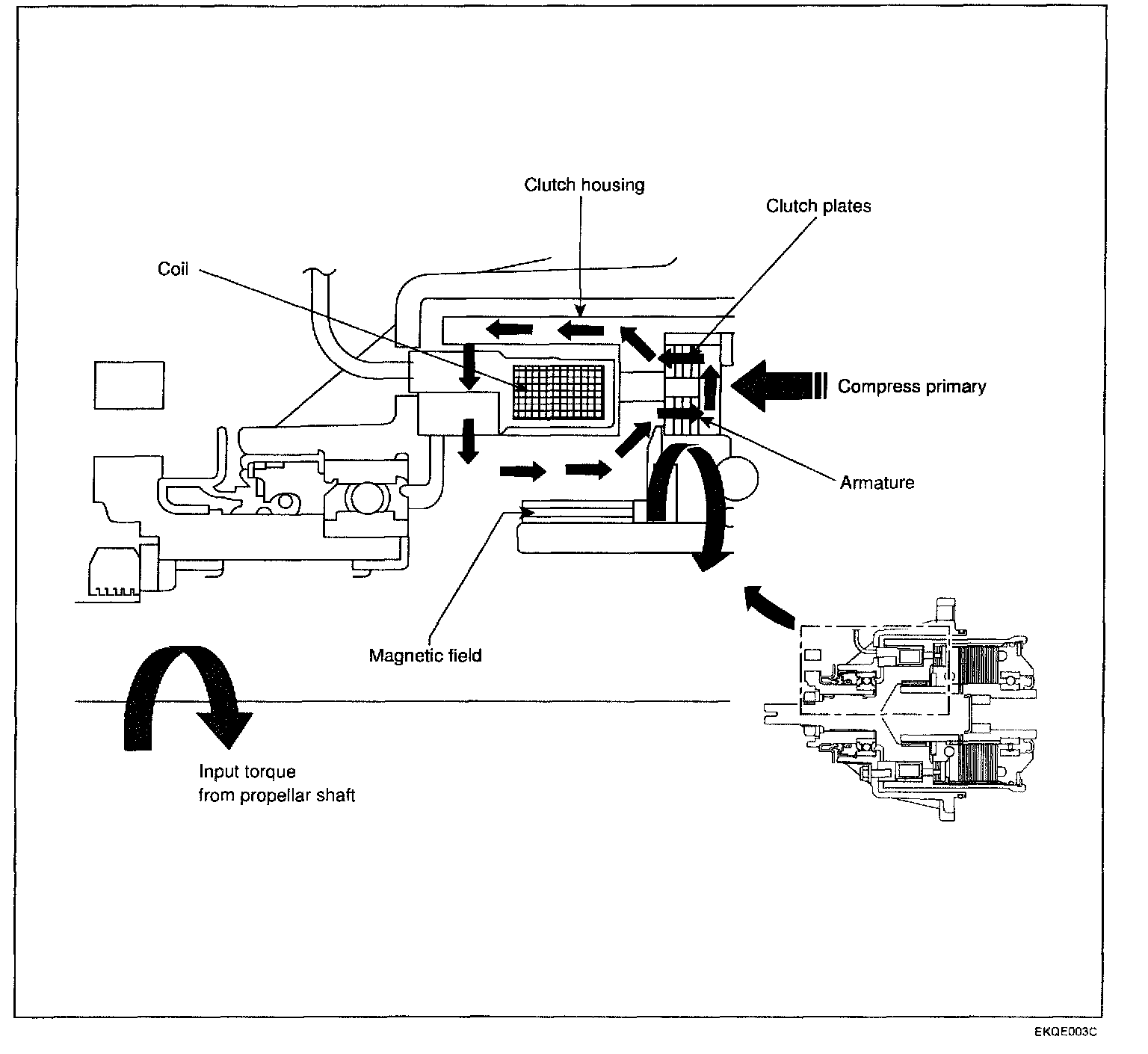 Clutch housing

Clutch plates

Coil

Compress primary

Armature

Magnetic field

Input torque
from propellar shaft

EKQE003C