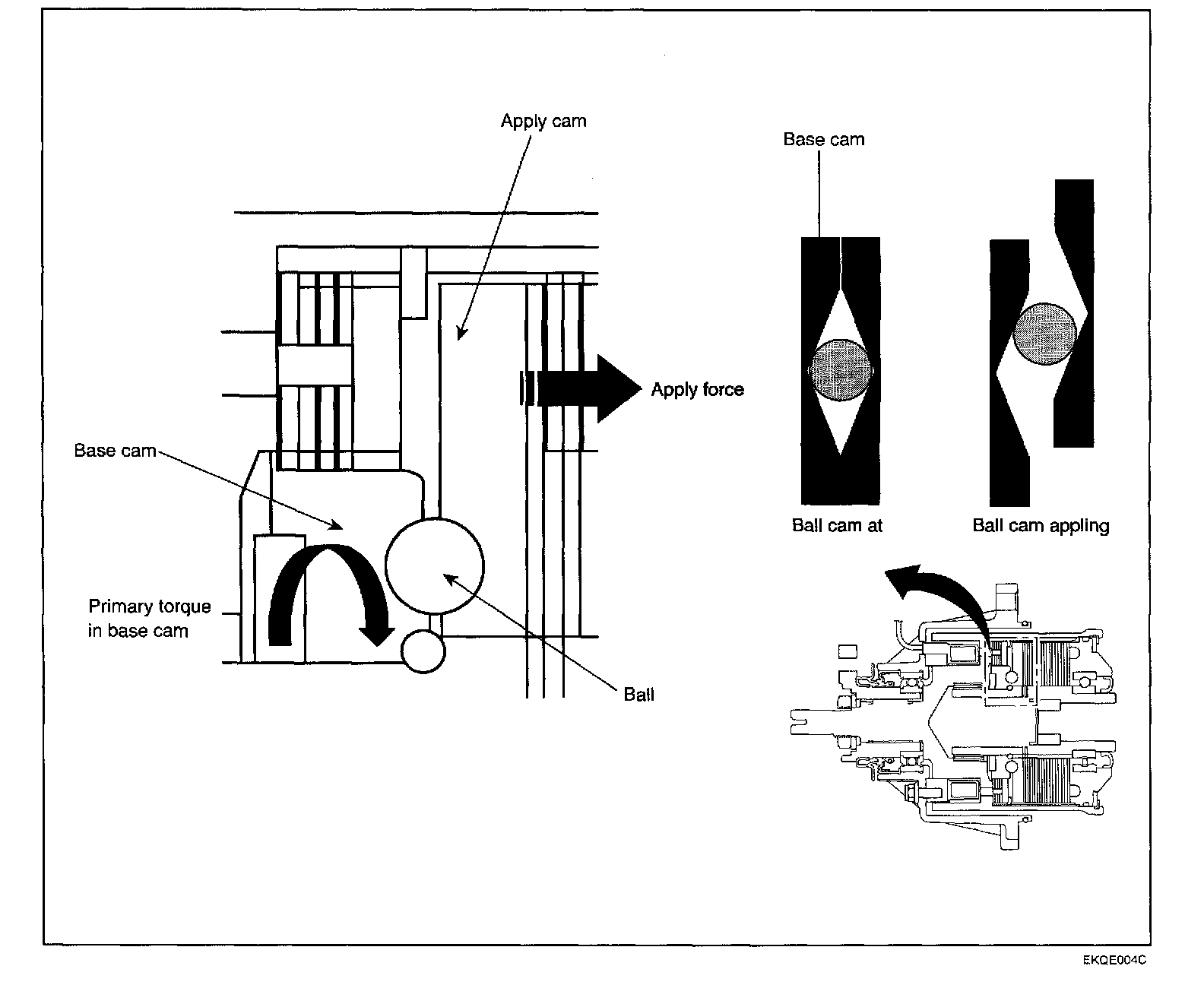 Apply cam

Base cam

Apply force

Base cam

Primary torque in base cam

Ball

Ball cam at

Ball cam appling

EKQE004C