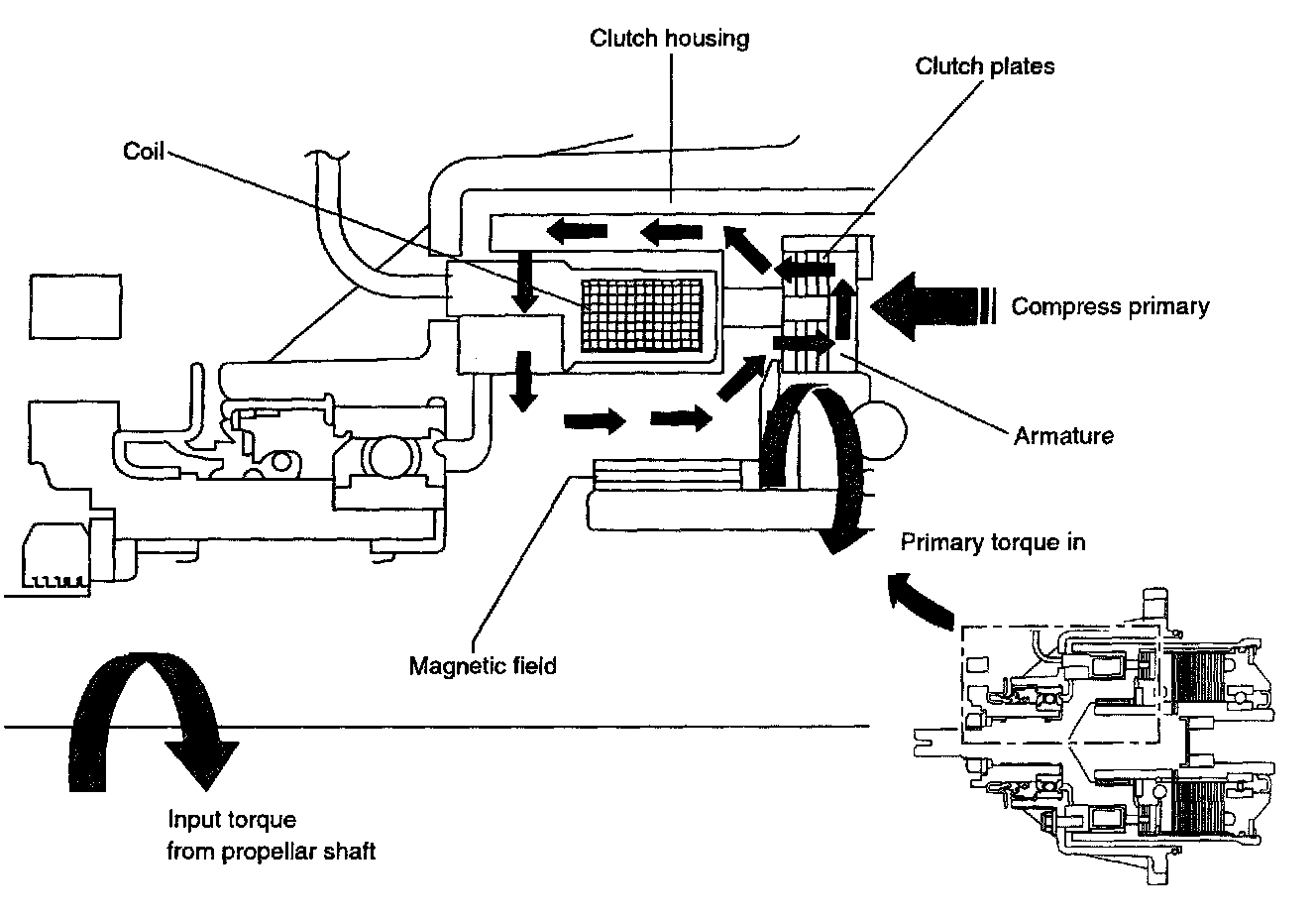 Clutch housing

Clutch plates

Coil

Compress primary

Armature

Primary torque in

Magnetic field

Input torque from propellar shaft