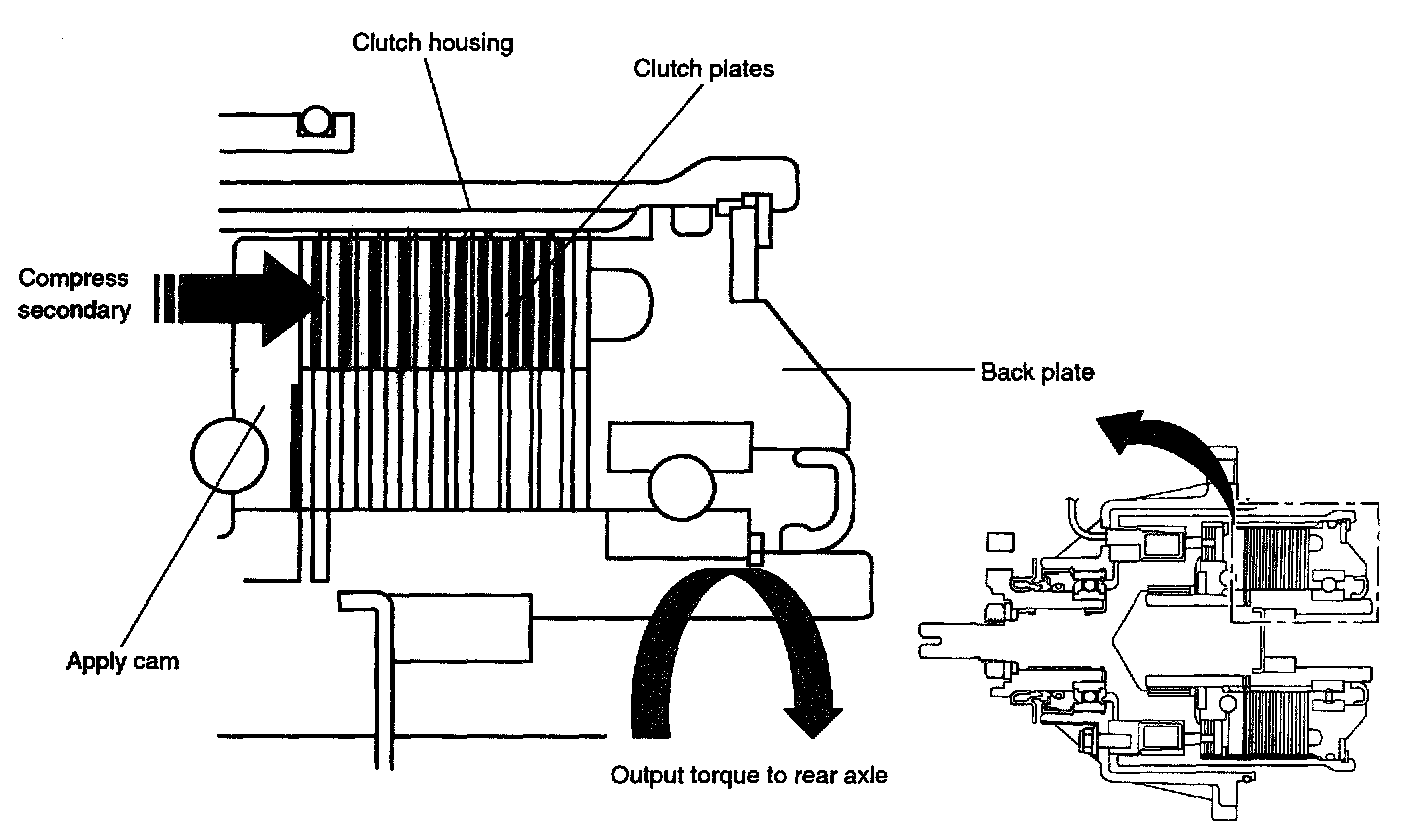 Clutch housing

Clutch plates

Compress secondary

Back plate

Apply cam

Output torque to rear axle