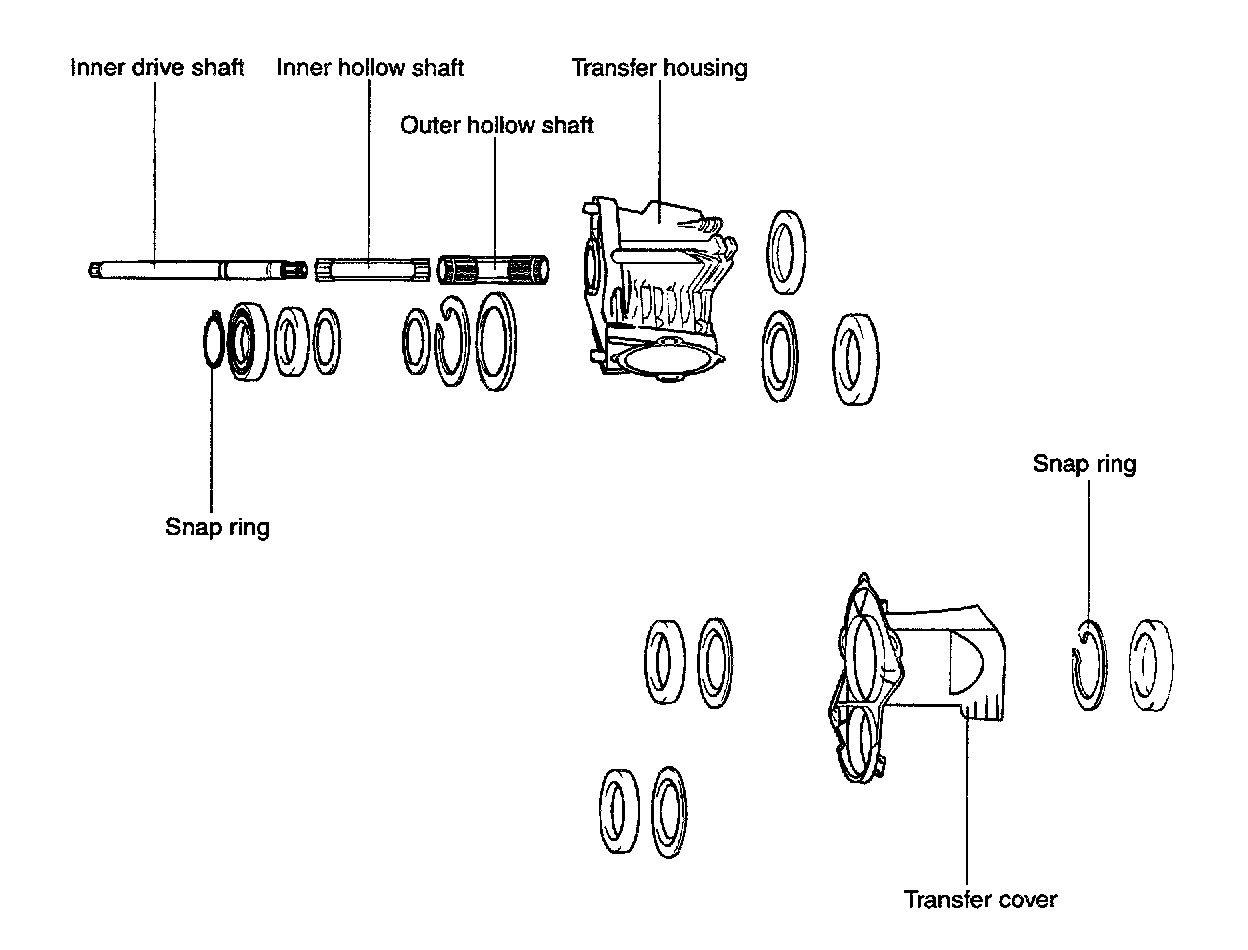 Inner drive shaft
Inner hollow shaft
Transfer housing
Outer hollow shaft
Snap ring
Snap ring
Transfer cover