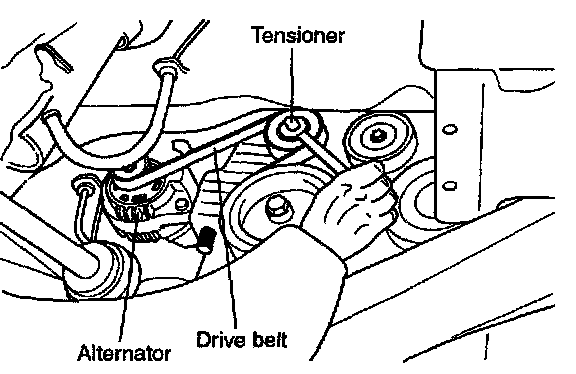 Tensioner

Alternator

Drive belt