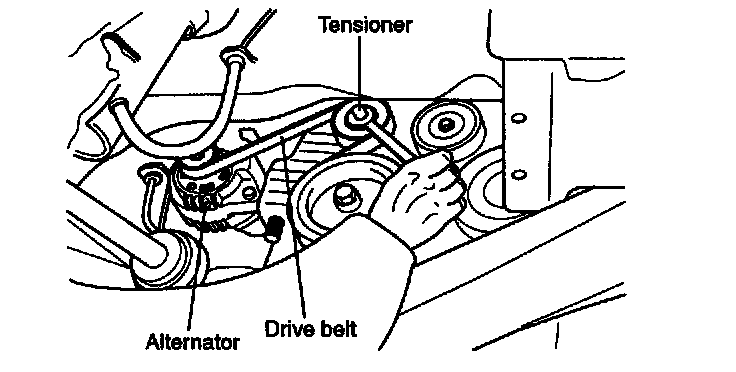 Tensioner
Alternator
Drive belt