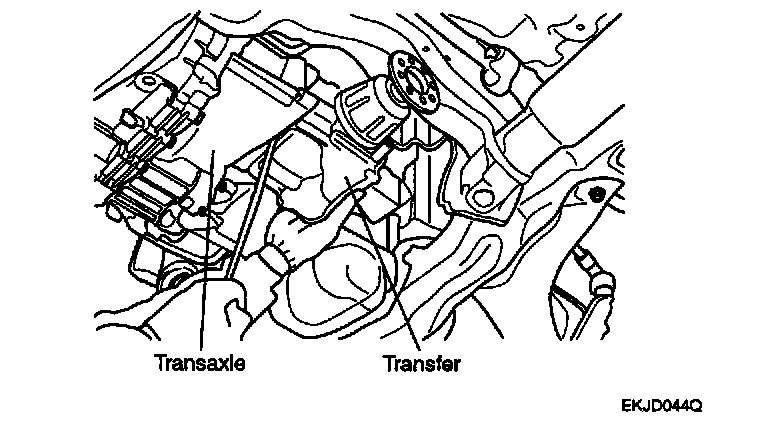 Transaxle

Transfer

EKJD044Q