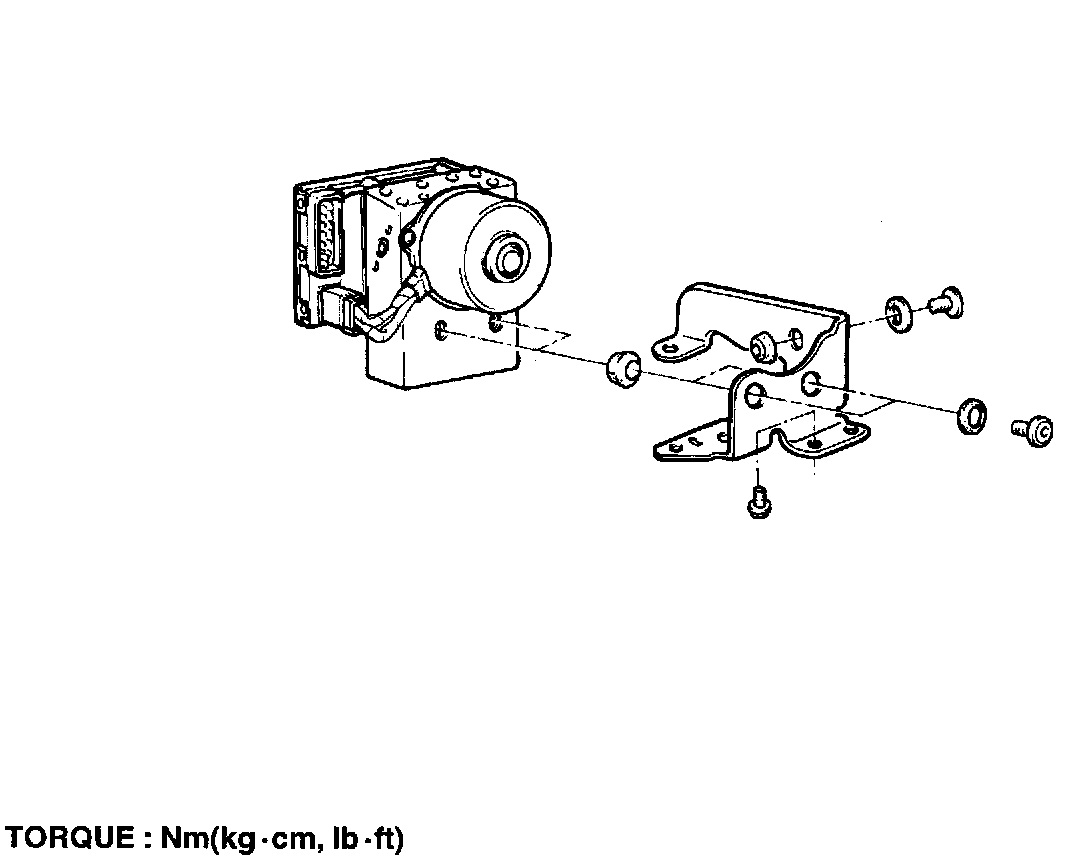 TORQUE : Nm(kg·cm, lb·ft)