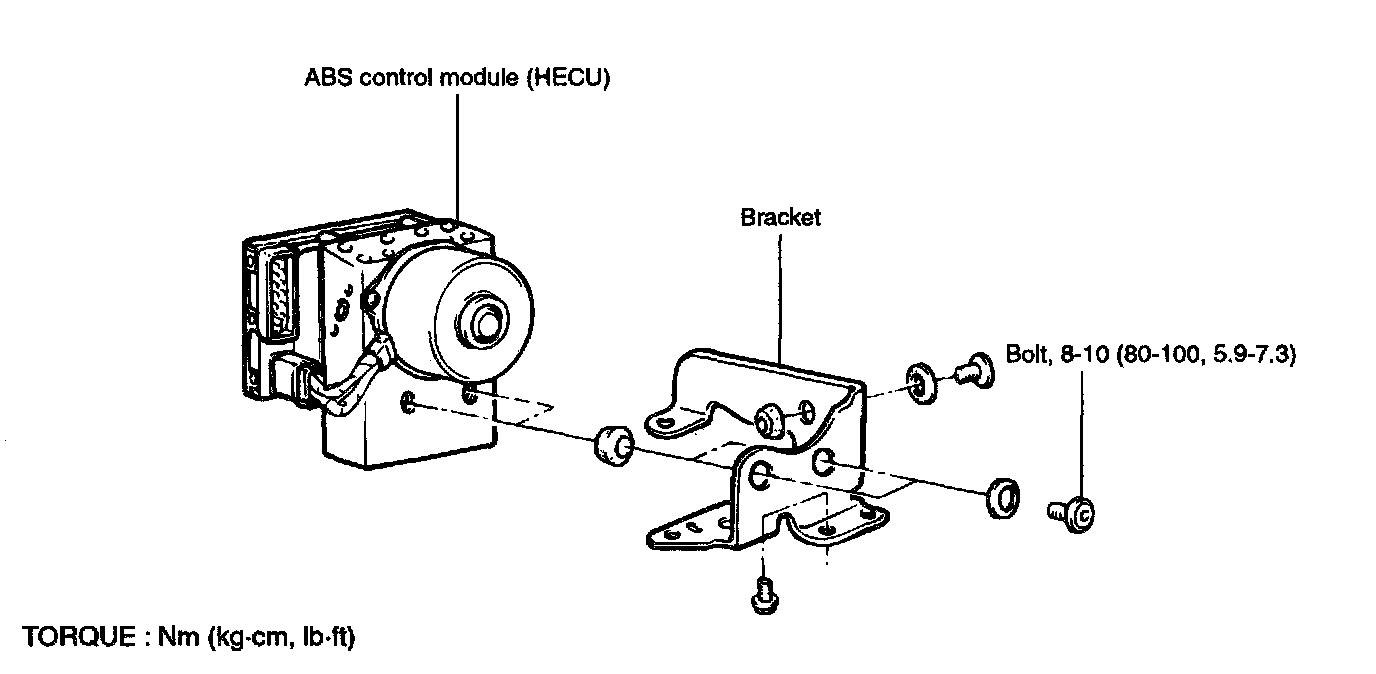 ABS control module (HECU)

Bracket

Bolt, 8-10 (80-100, 5.9-7.3)

TORQUE : Nm (kg·cm, lb·ft)