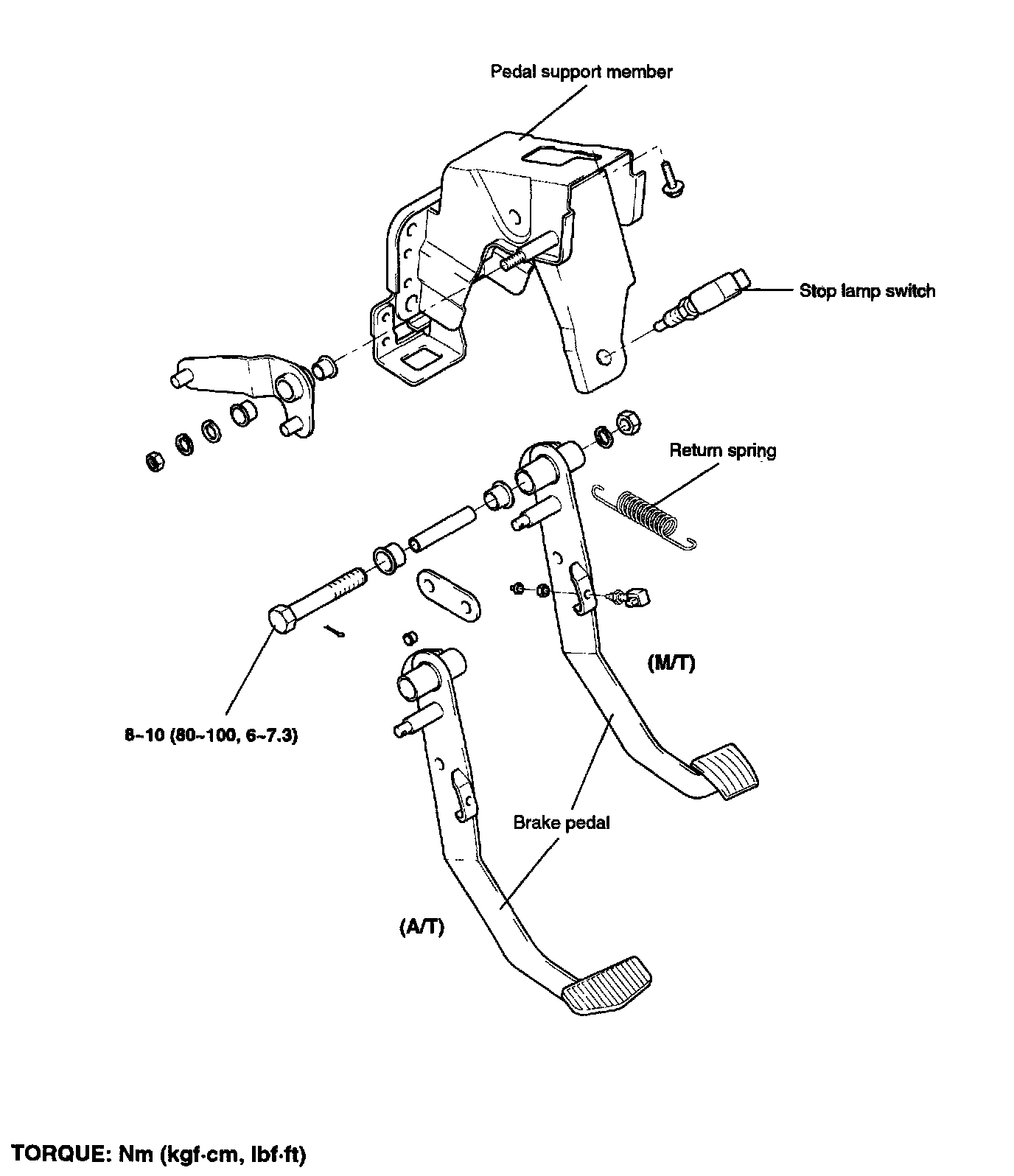 Pedal support member

Stop lamp switch

Return spring

(M/T)

8~10 (80~100, 6~7.3)

Brake pedal

(A/T)

TORQUE: Nm (kgf·cm, lbf·ft)