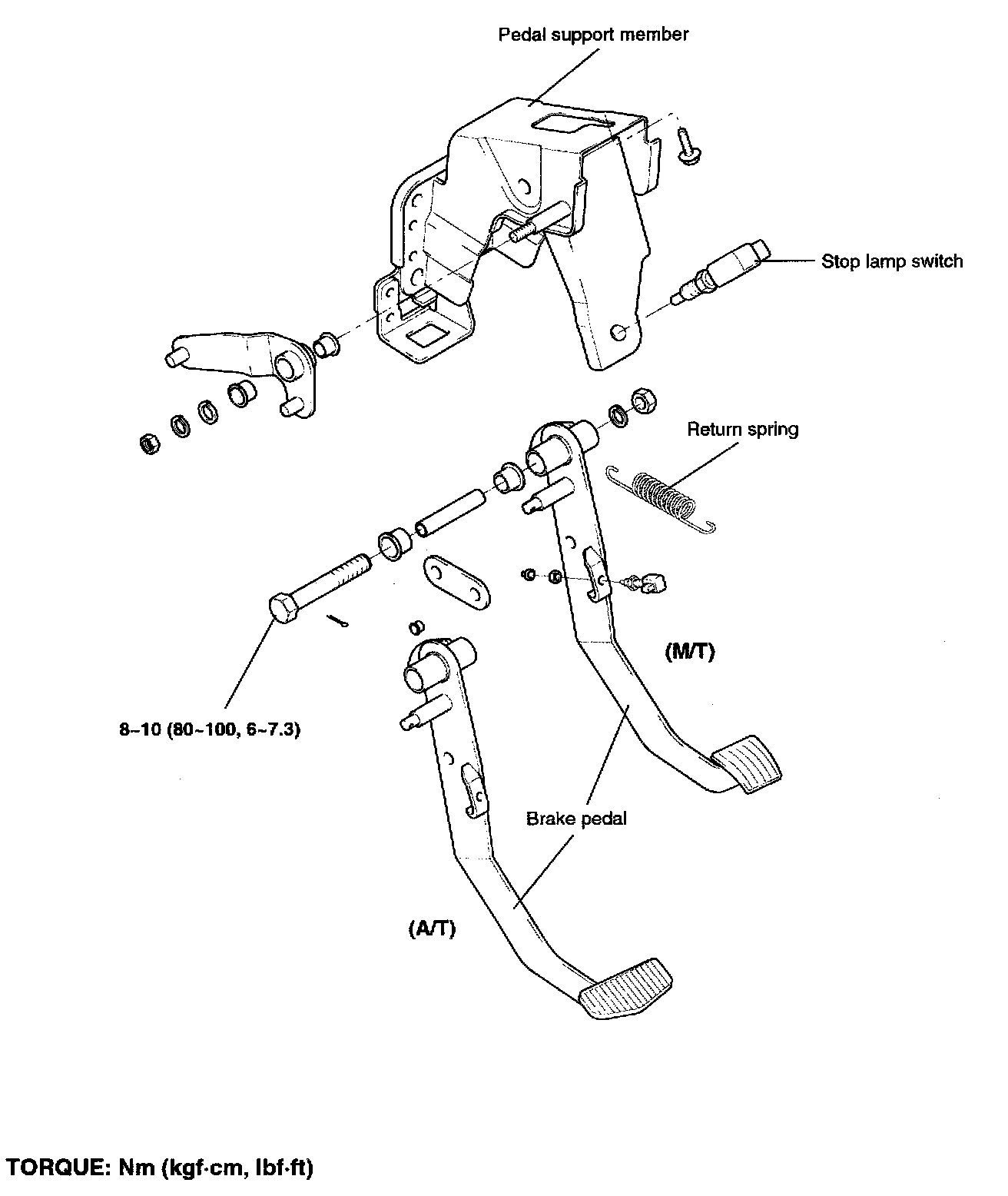 Pedal support member

Stop lamp switch

Return spring

(M/T)

8~10 (80~100, 6~7.3)

Brake pedal

(A/T)

TORQUE: Nm (kgf·cm, lbf·ft)