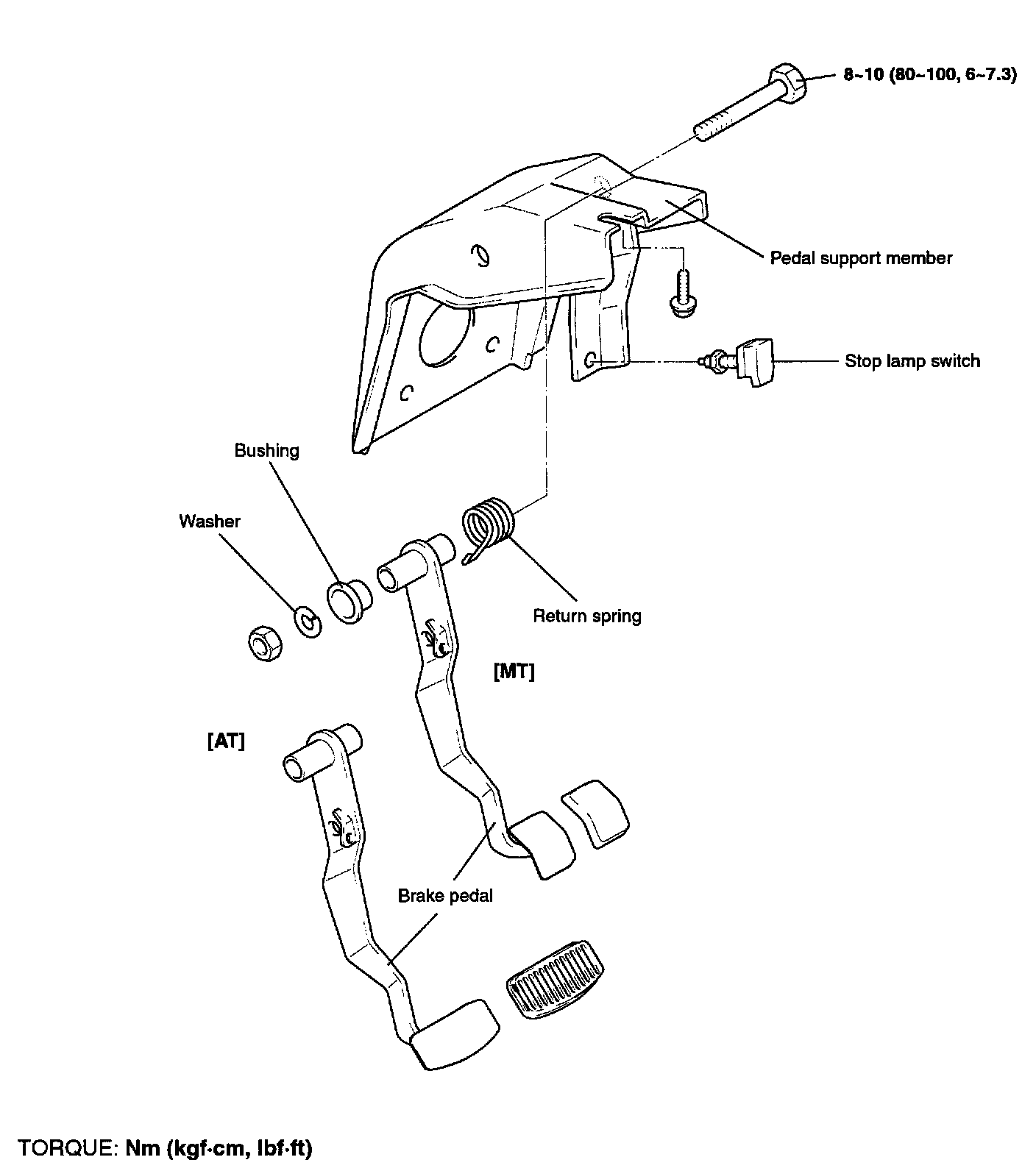 8~10 (80~100, 6~7.3)

Pedal support member

Stop lamp switch

Bushing

Washer

Return spring

[MT]

[AT]

Brake pedal

TORQUE: Nm (kgf·cm, lbf·ft)