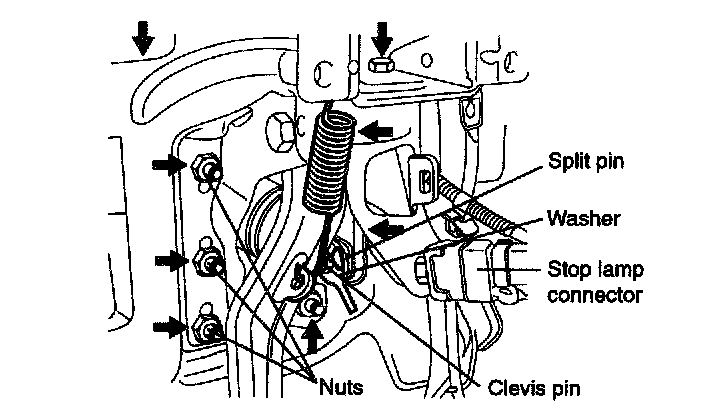 Split pin

Washer

Stop lamp connector

Nuts

Clevis pin