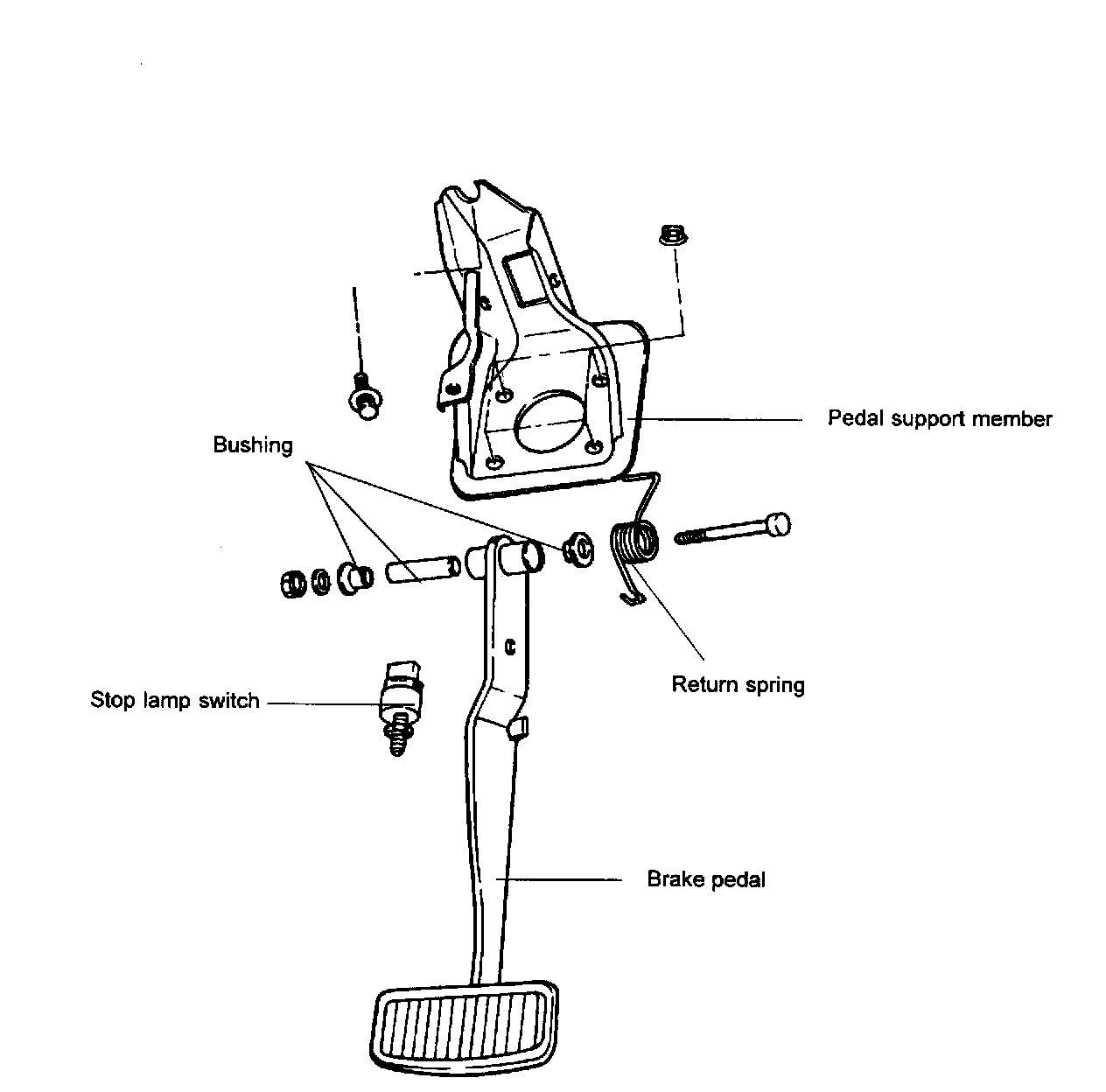 Pedal support member

Bushing

Return spring

Stop lamp switch

Brake pedal