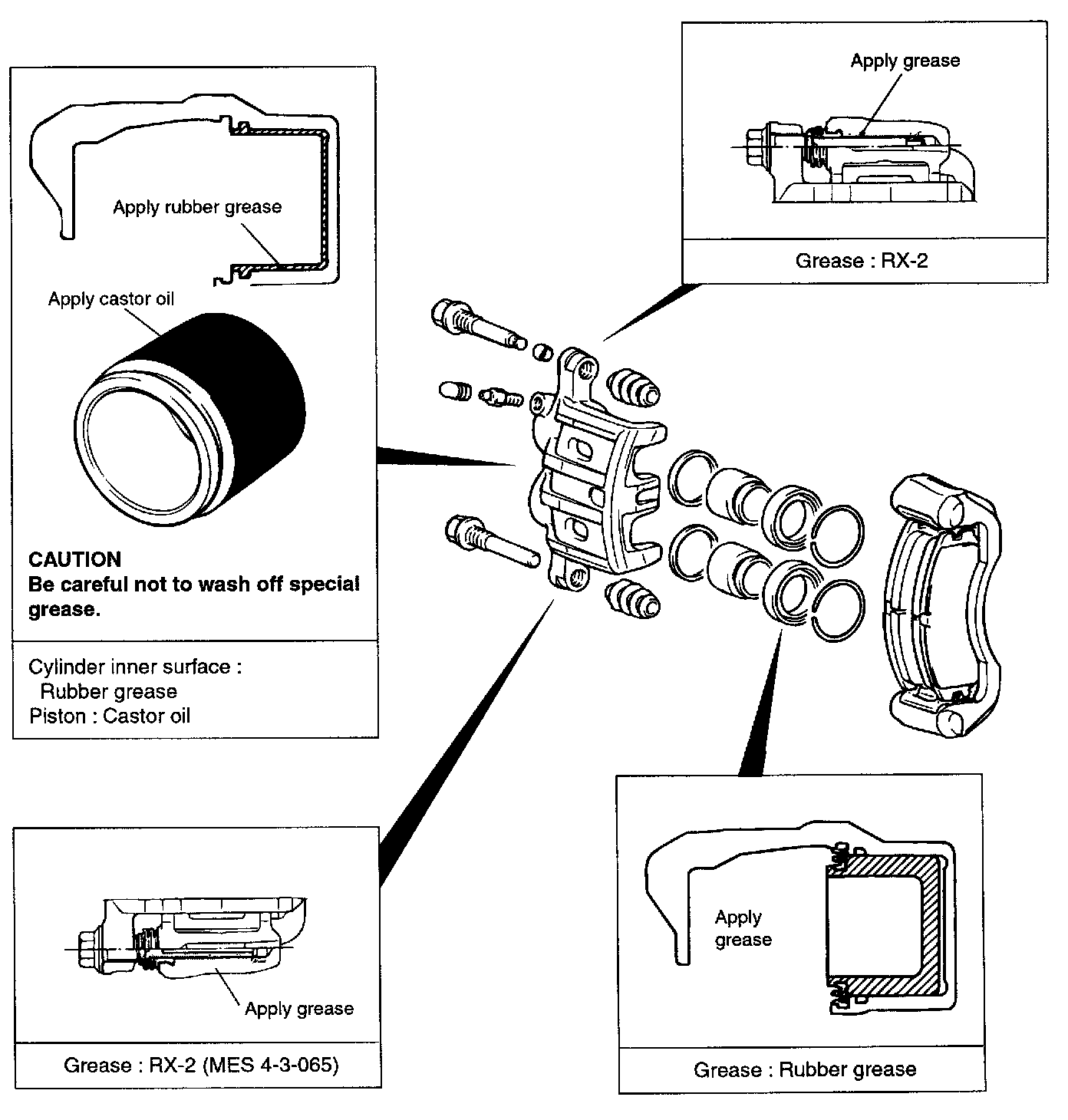 Apply rubber grease

Apply castor oil

CAUTION
Be careful not to wash off special grease.

Cylinder inner surface :
Rubber grease
Piston : Castor oil

Apply grease

Grease : RX-2

Apply grease

Grease : RX-2 (MES 4-3-065)

Apply grease

Grease : Rubber grease