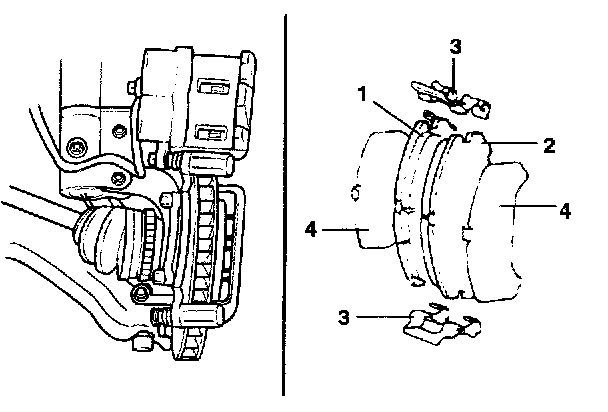 3
1
2
4
4
3