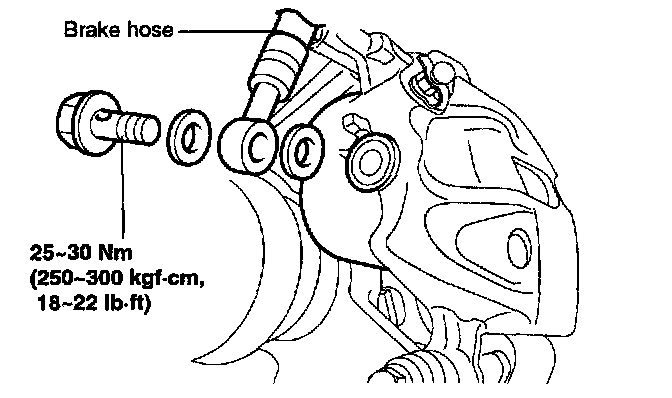 Brake hose

25~30 Nm
(250~300 kgf·cm,
18~22 lb·ft)