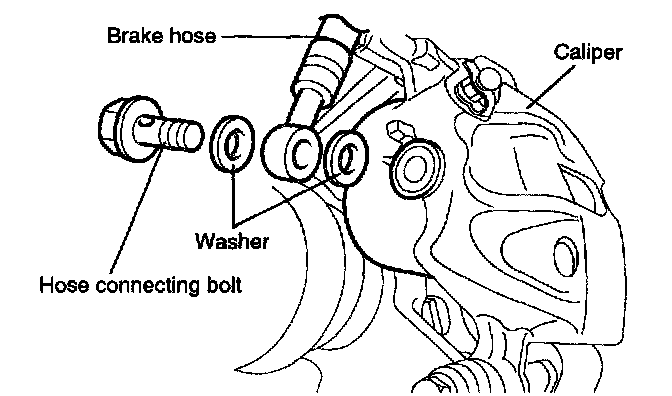 Brake hose

Caliper

Washer

Hose connecting bolt