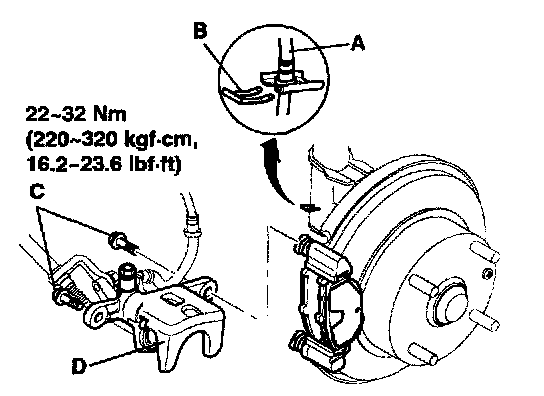 B

A

22~32 Nm
(220~320 kgf·cm,
16.2~23.6 lbf·ft)

C

D