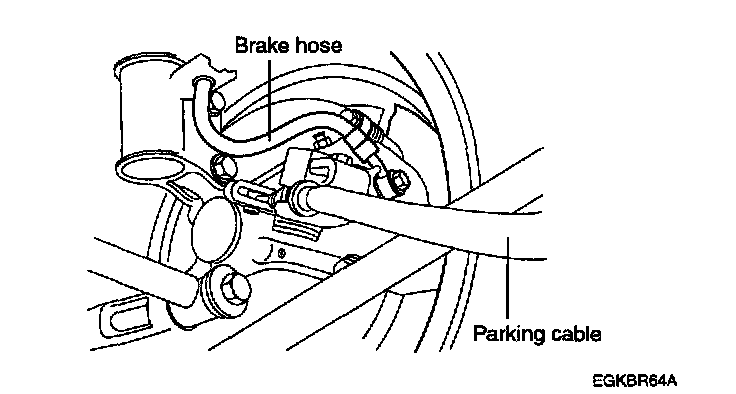 Brake hose

Parking cable

EGKBR64A