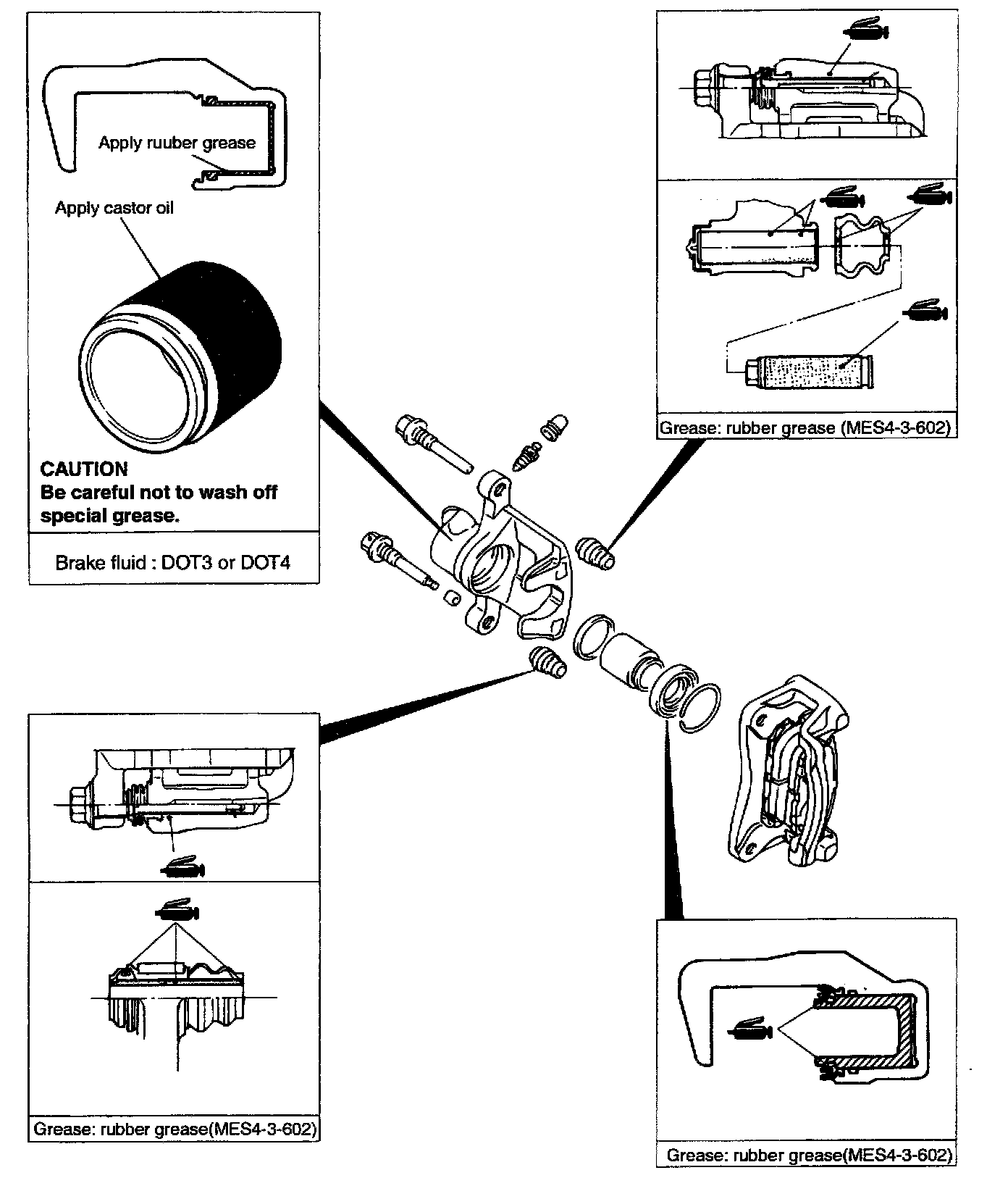 Apply ruuber grease

Apply castor oil

CAUTION
Be careful not to wash off special grease.

Brake fluid : DOT3 or DOT4

Grease: rubber grease (MES4-3-602)

Grease: rubber grease(MES4-3-602)

Grease: rubber grease(MES4-3-602)