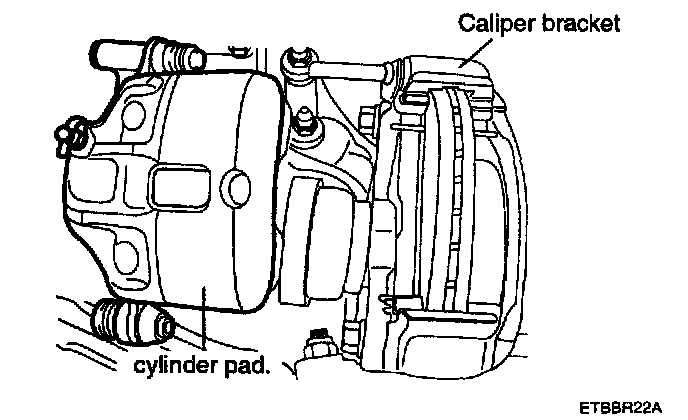 Caliper bracket

cylinder pad.

ETBBR22A