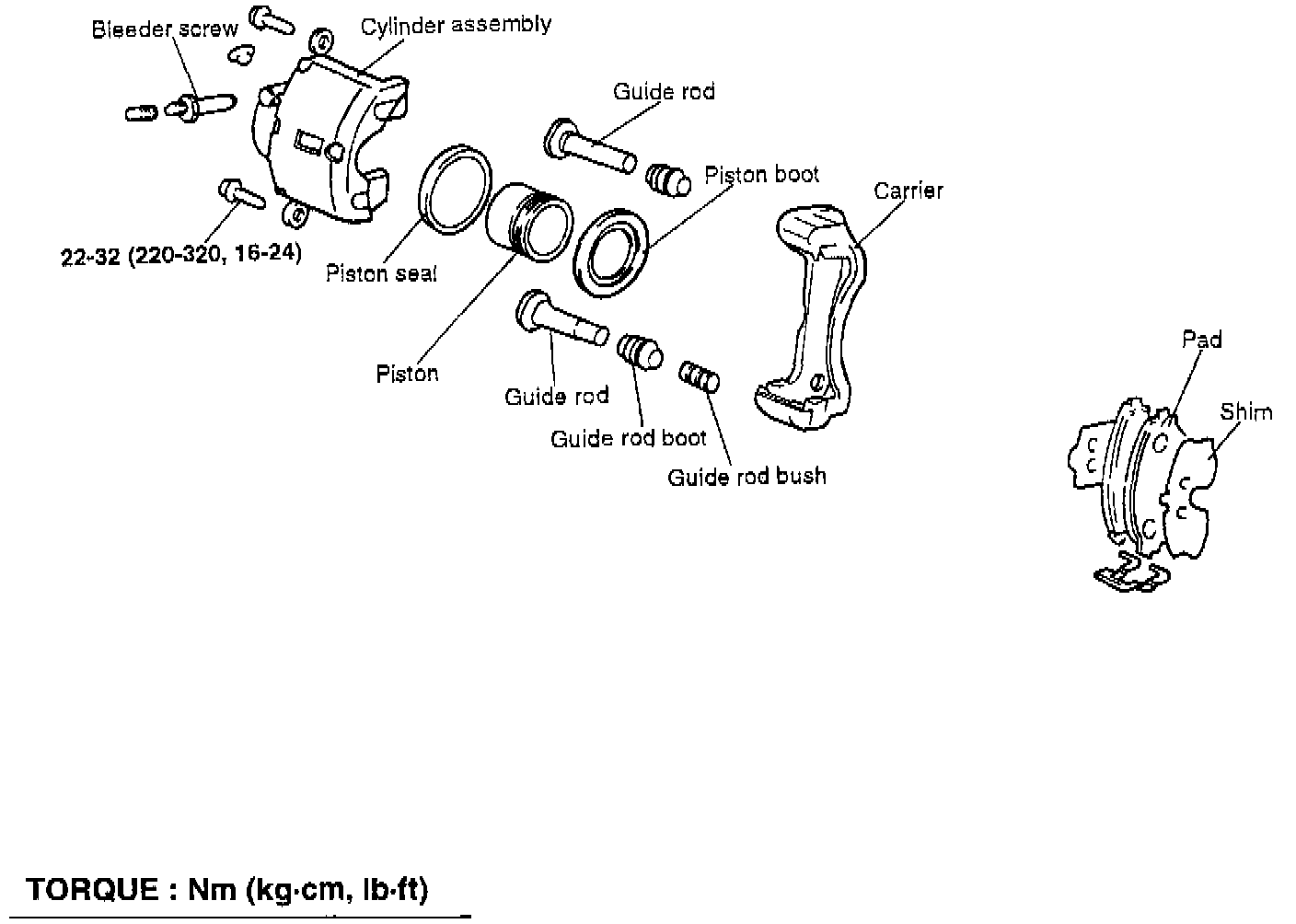 Bleeder screw
Cylinder assembly
Guide rod
Piston boot
Carrier
22-32 (220-320, 16-24)
Piston seal
Piston
Guide rod
Guide rod boot
Guide rod bush
Pad
Shim

TORQUE : Nm (kg·cm, lb·ft)