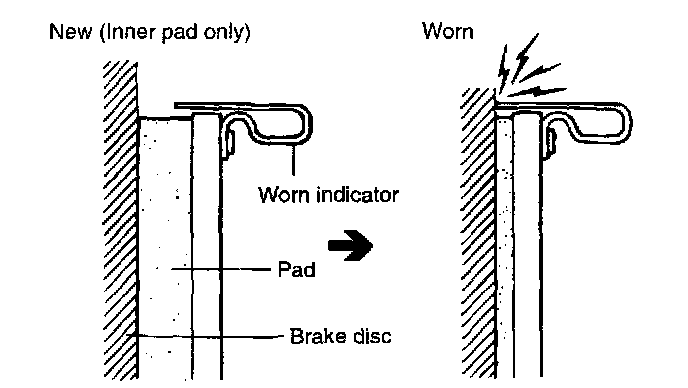 New (Inner pad only)

Worn

Worn indicator

Pad

Brake disc