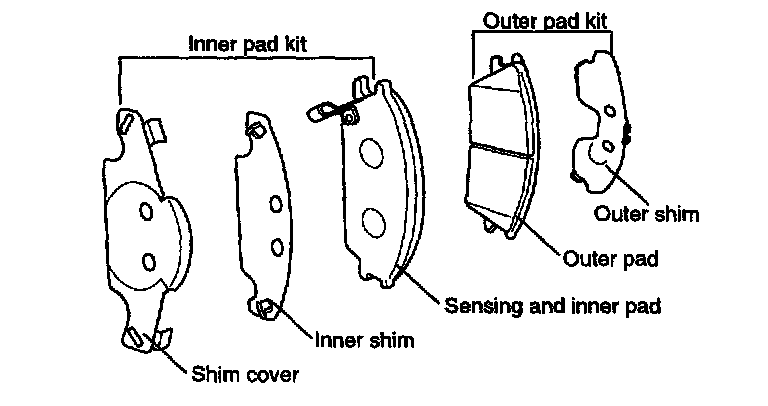 Inner pad kit
Outer pad kit
Outer shim
Outer pad
Sensing and inner pad
Inner shim
Shim cover