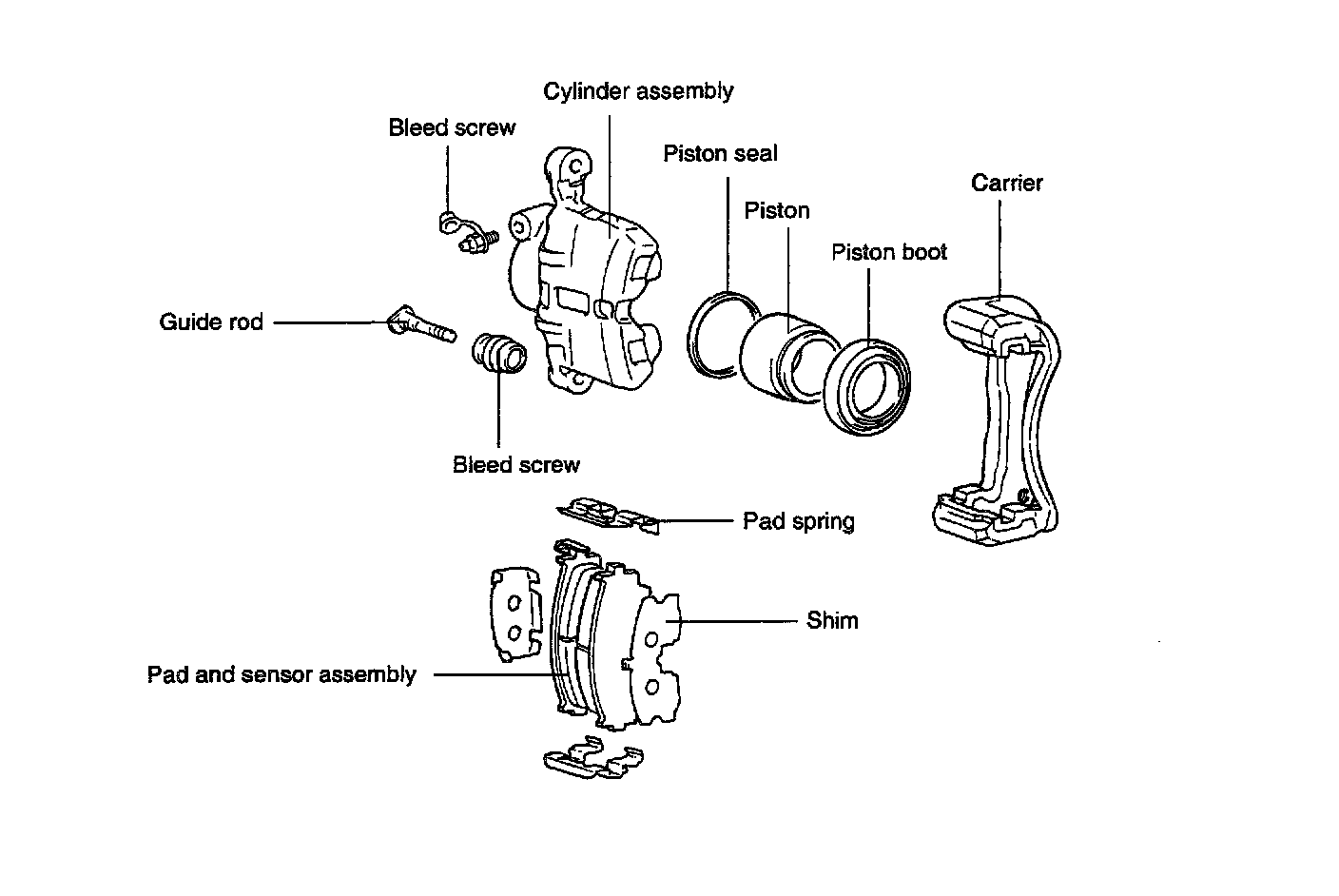 Cylinder assembly
Bleed screw
Piston seal
Piston
Carrier
Piston boot
Guide rod
Bleed screw
Pad spring
Shim
Pad and sensor assembly