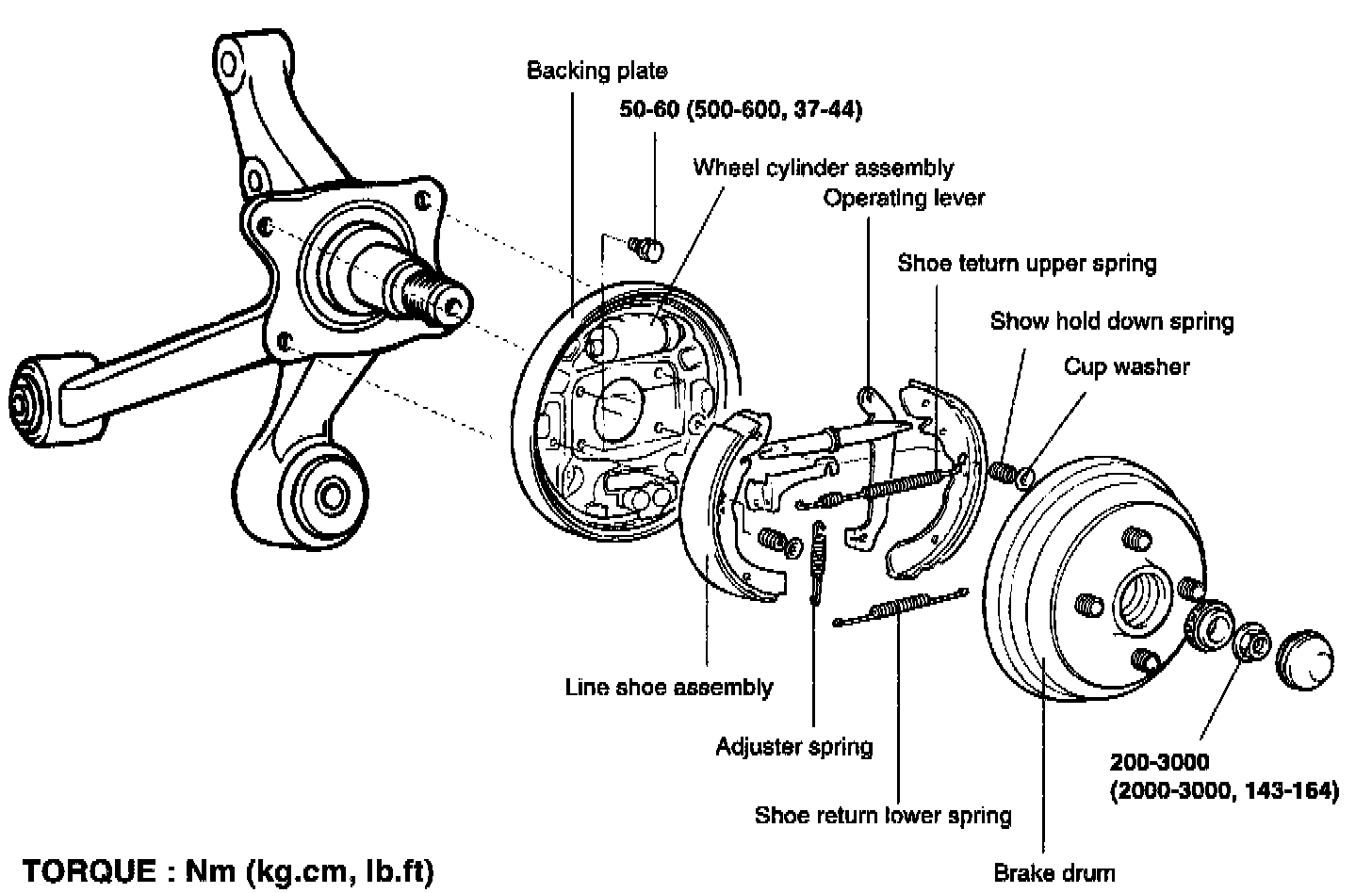 Backing plate

50-60 (500-600, 37-44)

Wheel cylinder assembly

Operating lever

Shoe teturn upper spring

Show hold down spring

Cup washer

Line shoe assembly

Adjuster spring

Shoe return lower spring

200-3000
(2000-3000, 143-164)

Brake drum

TORQUE : Nm (kg.cm, lb.ft)