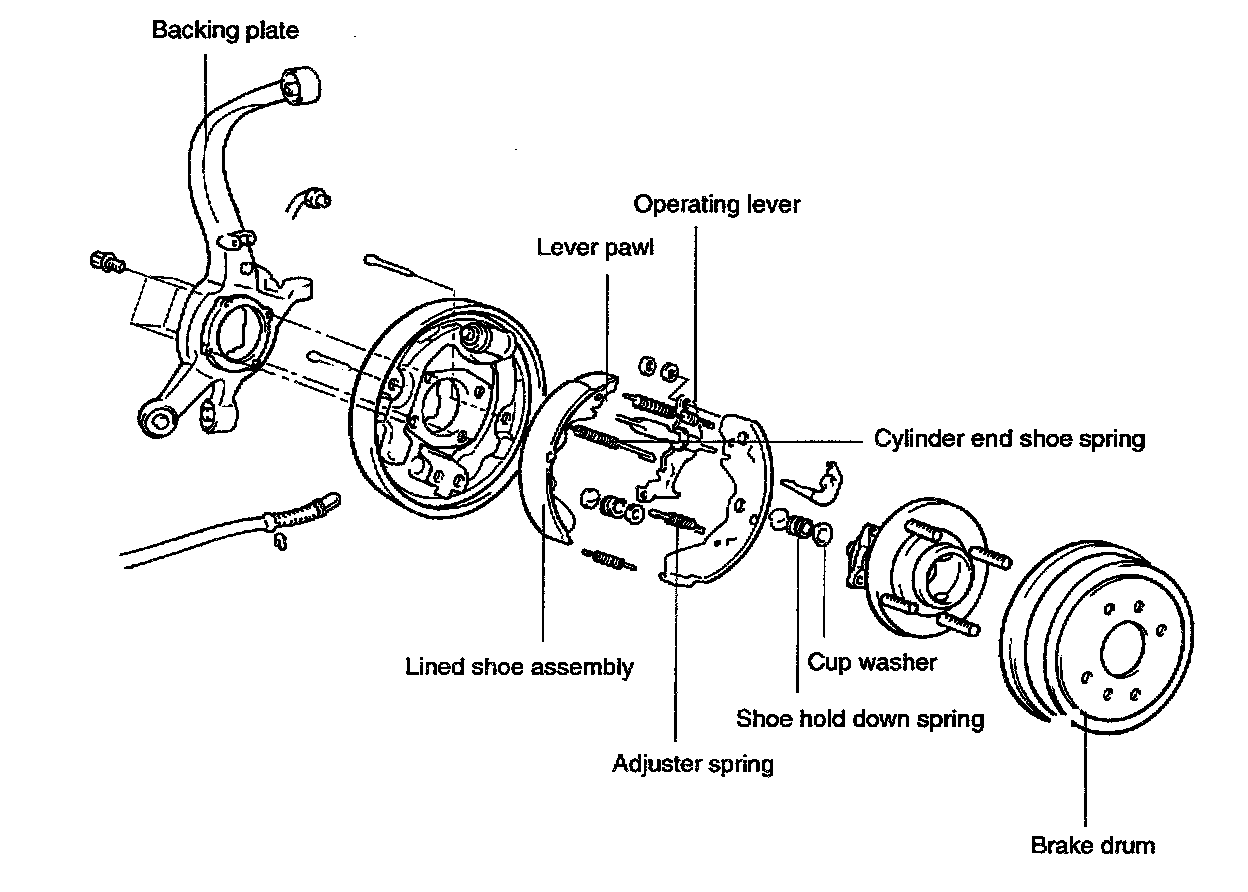 Backing plate

Operating lever

Lever pawl

Cylinder end shoe spring

Lined shoe assembly

Cup washer

Shoe hold down spring

Adjuster spring

Brake drum