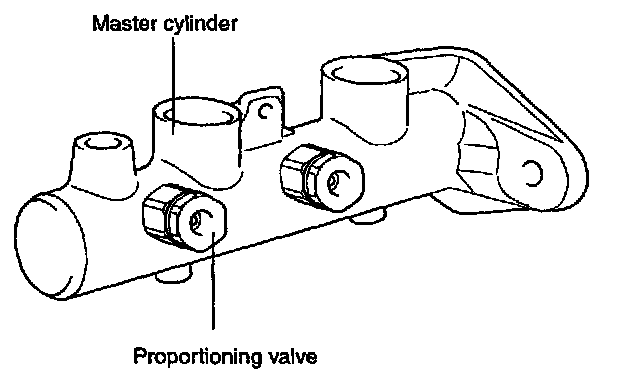 Master cylinder

Proportioning valve