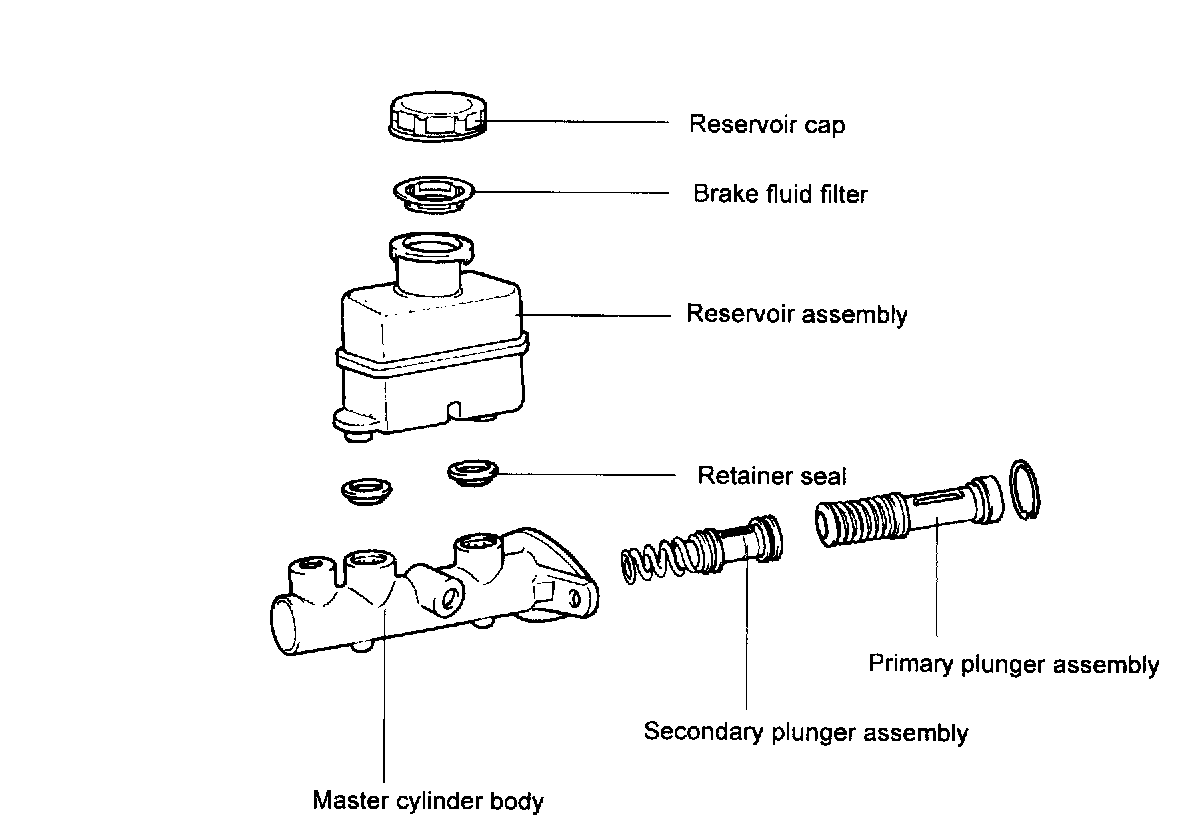 Reservoir cap

Brake fluid filter

Reservoir assembly

Retainer seal

Primary plunger assembly

Secondary plunger assembly

Master cylinder body