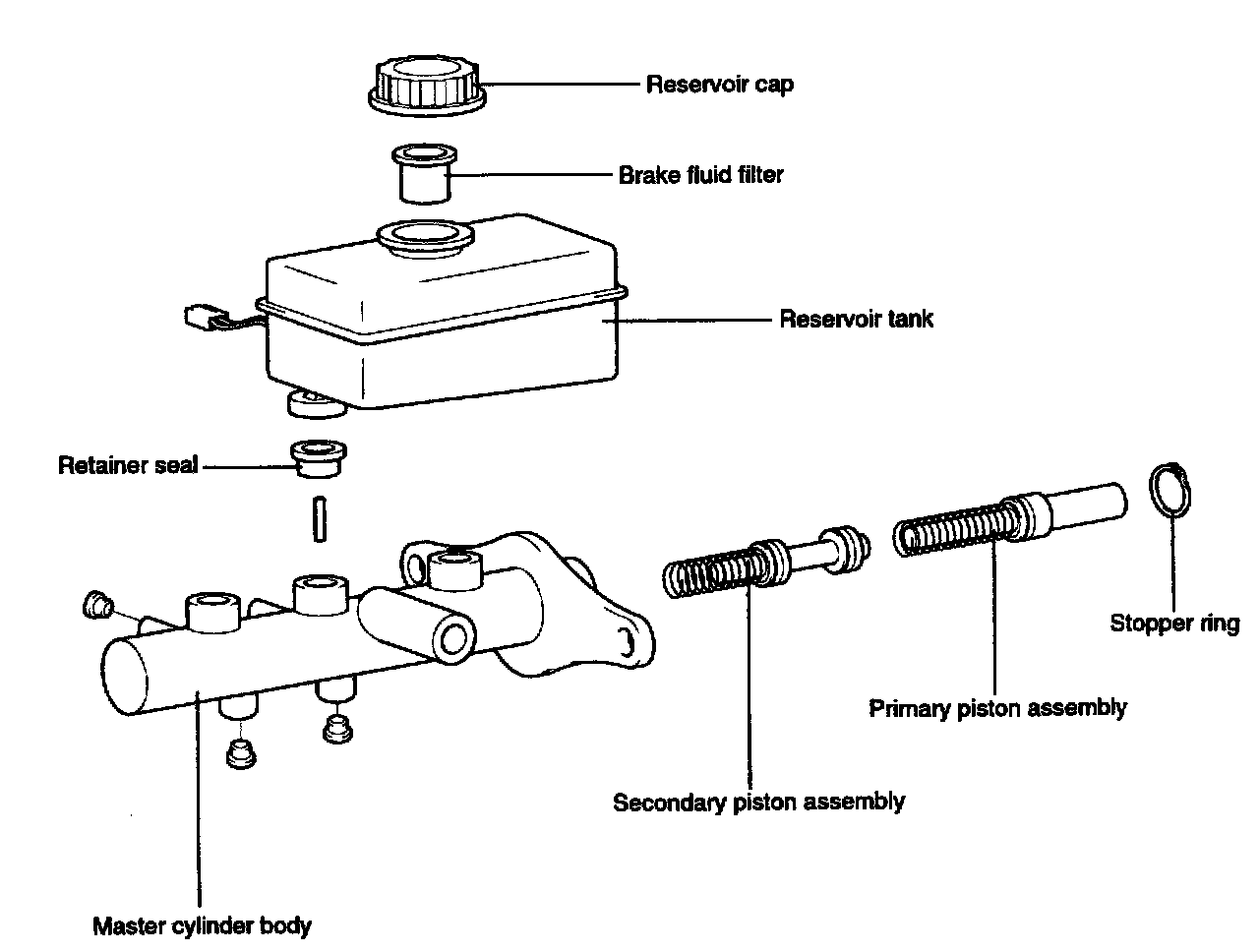 Reservoir cap

Brake fluid filter

Reservoir tank

Retainer seal

Stopper ring

Primary piston assembly

Secondary piston assembly

Master cylinder body